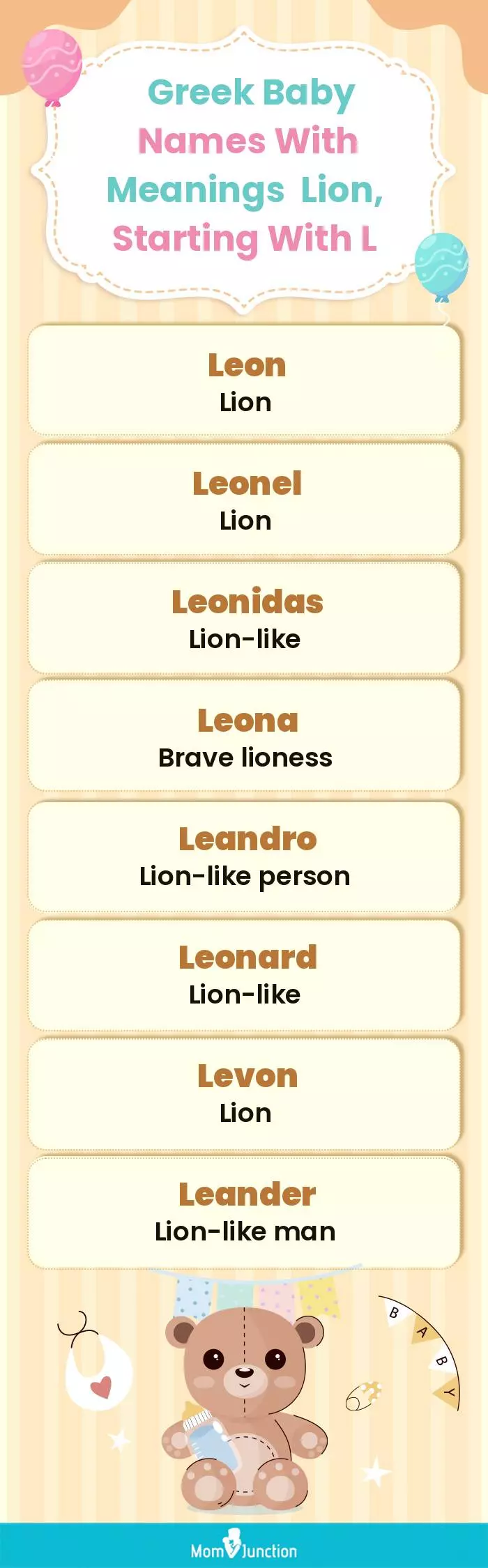 Greek Baby Names With Meanings Lion, Starting With L

Leon
Lion

Leonel
Lion

Leonidas
Lion-like

Leona
Brave lioness

Leandro
Lion-like person

Leonard
Lion-like

Levon
Lion

Leander
Lion-like man

B A B Y

MomJunction