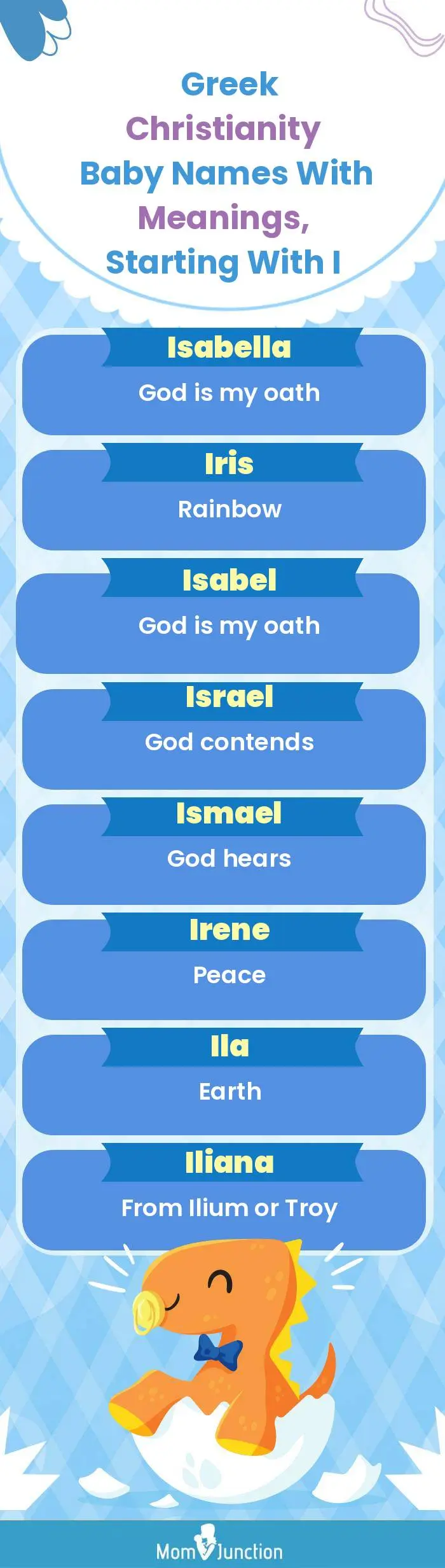 Greek Christianity Baby Names With Meanings, Starting With I

Isabella
God is my oath

Iris
Rainbow

Isabel
God is my oath

Israel
God contends

Ismael
God hears

Irene
Peace

Ila
Earth

Iliana
From Ilium or Troy

MomJunction