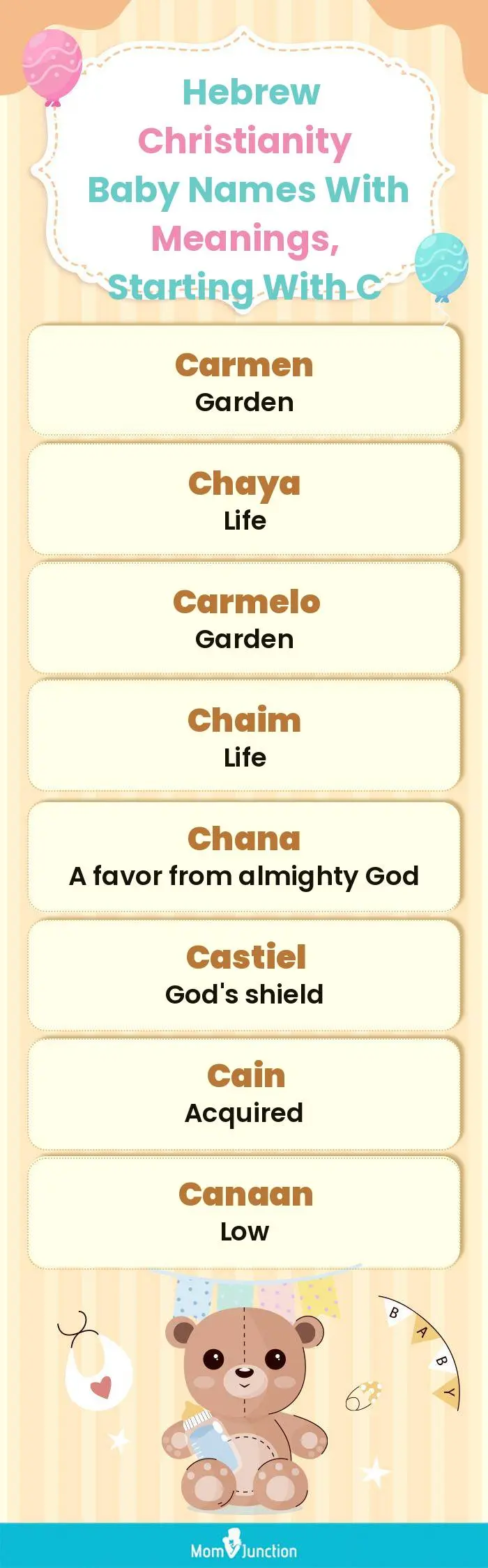 Hebrew Christianity Baby Names With Meanings, Starting With C

Carmen
Garden

Chaya
Life

Carmelo
Garden

Chaim
Life

Chana
A favor from almighty God

Castiel
God's shield

Cain
Acquired

Canaan
Low

B A B Y

MomJunction