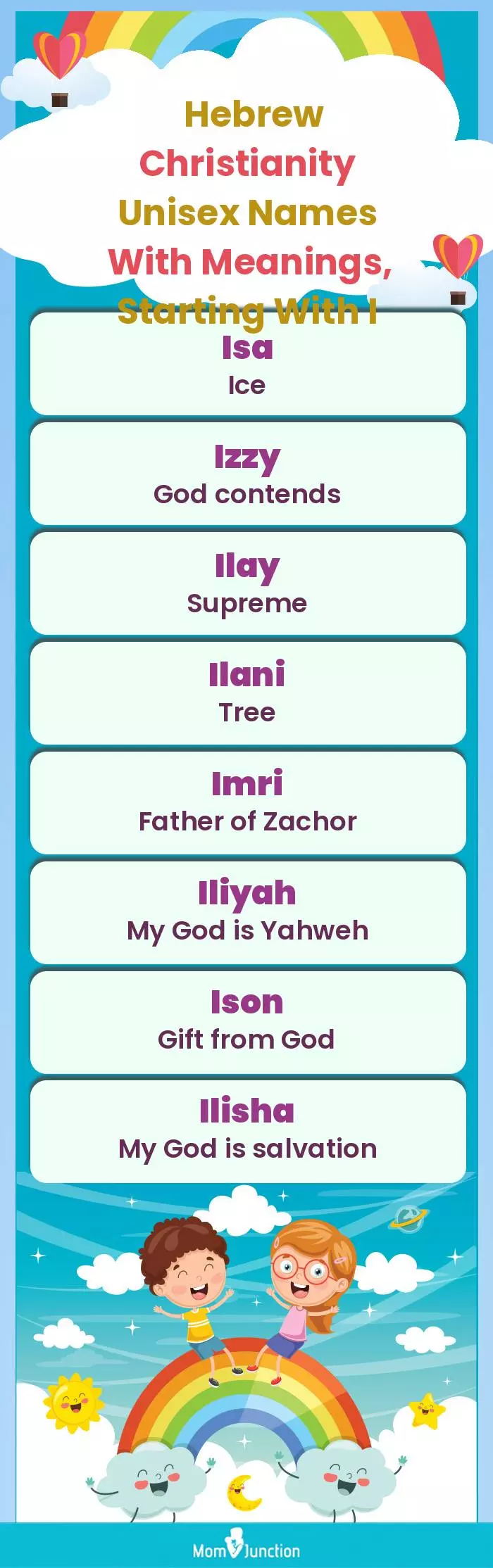 Hebrew Christianity Unisex Names With Meanings, Starting With I

Isa
Ice

Izzy
God contends

Ilay
Supreme

Ilani
Tree

Imri
Father of Zachor

Iliyah
My God is Yahweh

Ison
Gift from God

Ilisha
My God is salvation

MomJunction