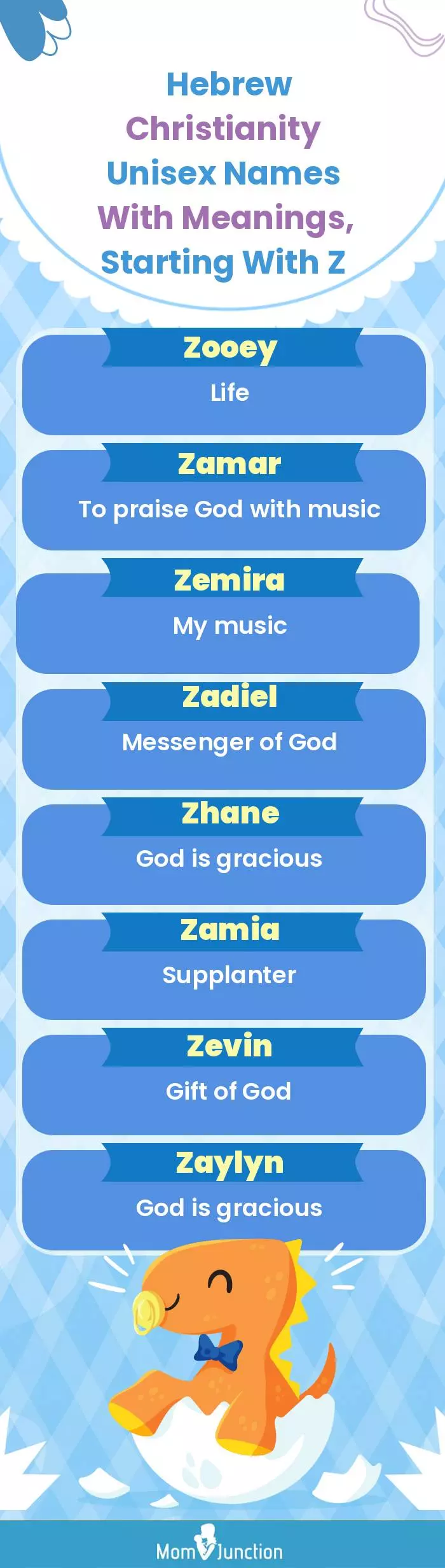 Hebrew Christianity Unisex Names With Meanings, Starting With Z

Zooey
Life

Zamar
To praise God with music

Zemira
My music

Zadiel
Messenger of God

Zhane
God is gracious

Zamia
Supplanter

Zevin
Gift of God

Zaylyn
God is gracious

MomJunction