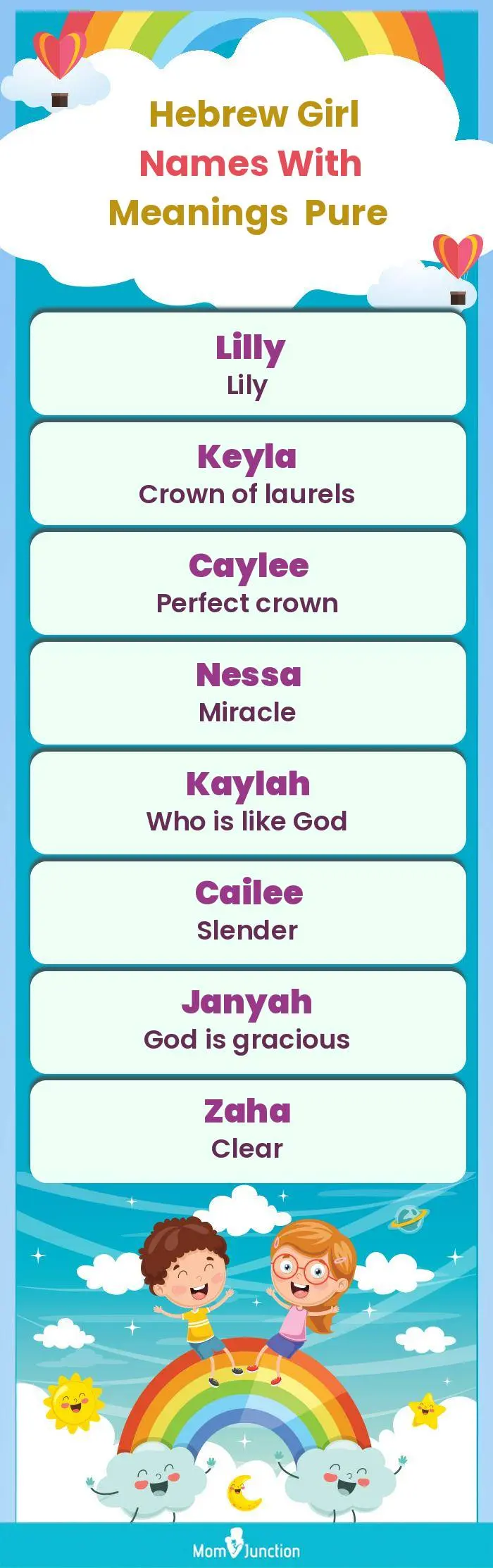 Hebrew Girl Names With Meanings Pure

Lilly
Lily

Keyla
Crown of laurels

Caylee
Perfect crown

Nessa
Miracle

Kaylah
Who is like God

Cailee
Slender

Janyah
God is gracious

Zaha
Clear

MomJunction