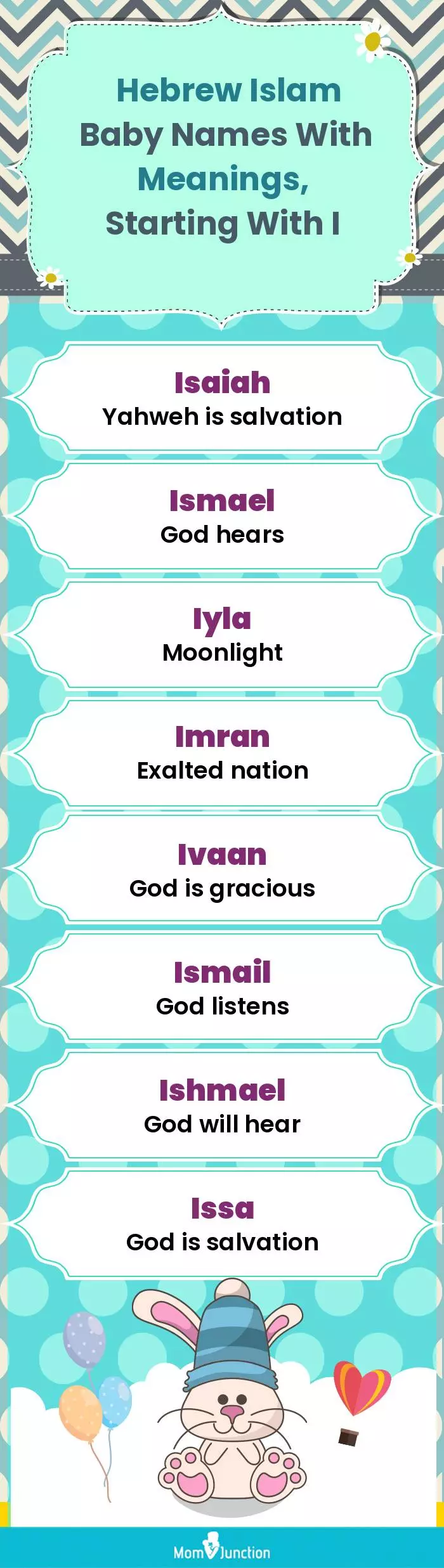 Hebrew Islam Baby Names With Meanings, Starting With I

Isaiah
Yahweh is salvation

Ismael
God hears

Iyla
Moonlight

Imran
Exalted nation

Ivaan
God is gracious

Ismail
God listens

Ishmael
God will hear

Issa
God is salvation

MomJunction