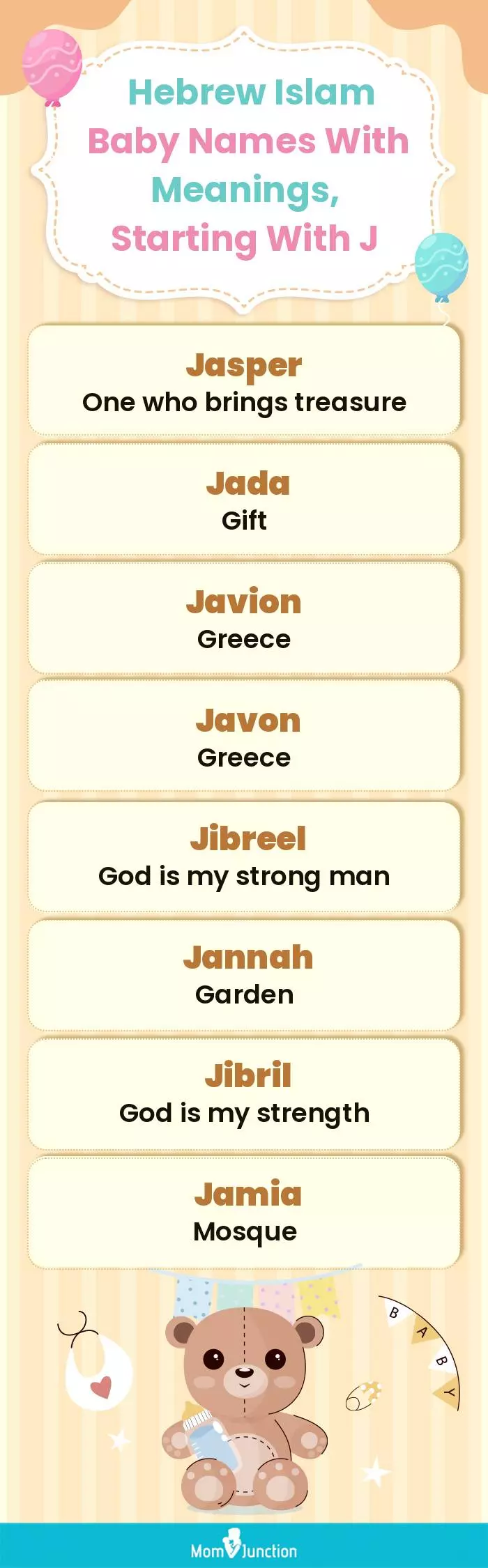 Hebrew Islam Baby Names With Meanings, Starting With J

Jasper
One who brings treasure

Jada
Gift

Javion
Greece

Javon
Greece

Jibreel
God is my strong man

Jannah
Garden

Jibril
God is my strength

Jamia
Mosque

B A B Y

MomJunction