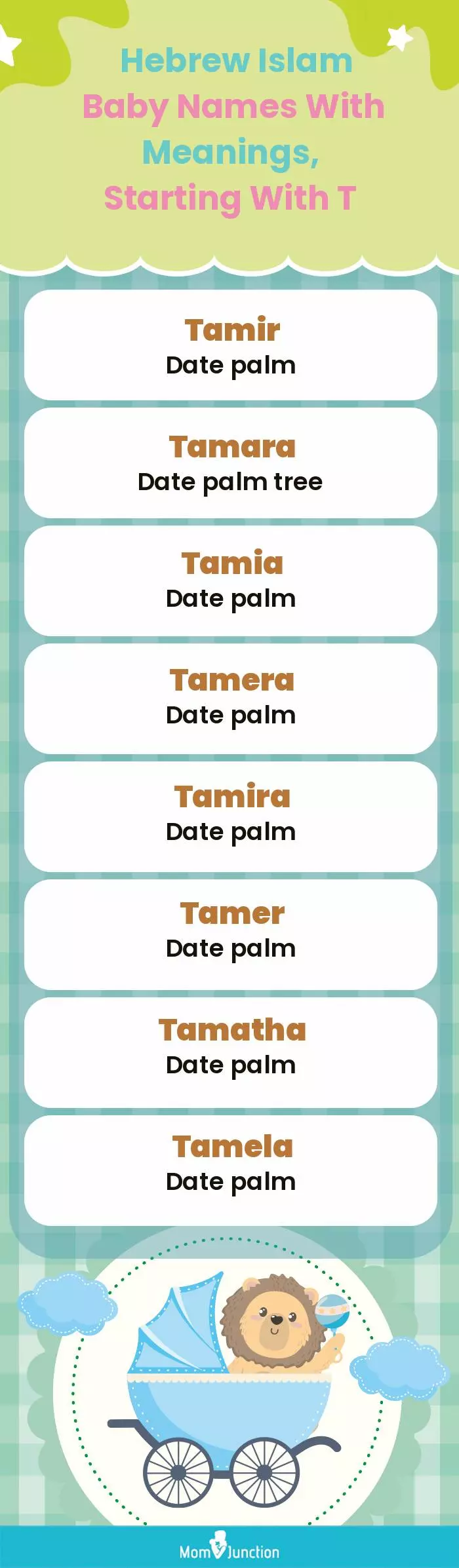 Hebrew Islam Baby Names With Meanings, Starting With T

Tamir
Date palm

Tamara
Date palm tree

Tamia
Date palm

Tamera
Date palm

Tamira
Date palm

Tamer
Date palm

Tamatha
Date palm

Tamela
Date palm

MomJunction