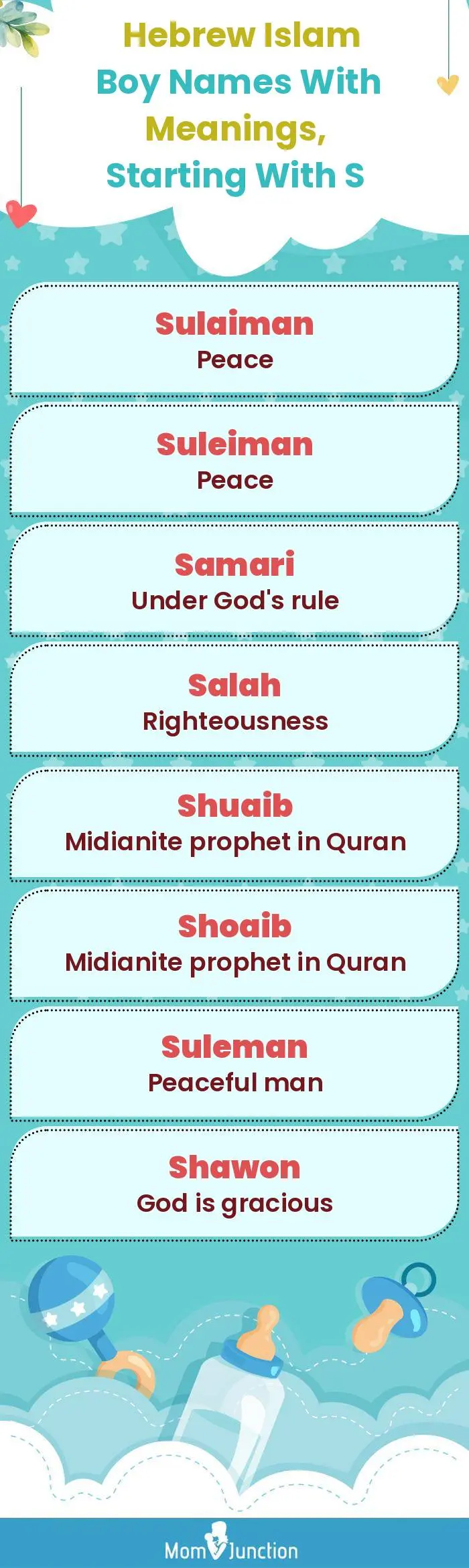 Hebrew Islam Boy Names With Meanings, Starting With S

Sulaiman
Peace

Suleiman
Peace

Samari
Under God's rule

Salah
Righteousness

Shuaib
Midianite prophet in Quran

Shoaib
Midianite prophet in Quran

Suleman
Peaceful man

Shawon
God is gracious

MomJunction