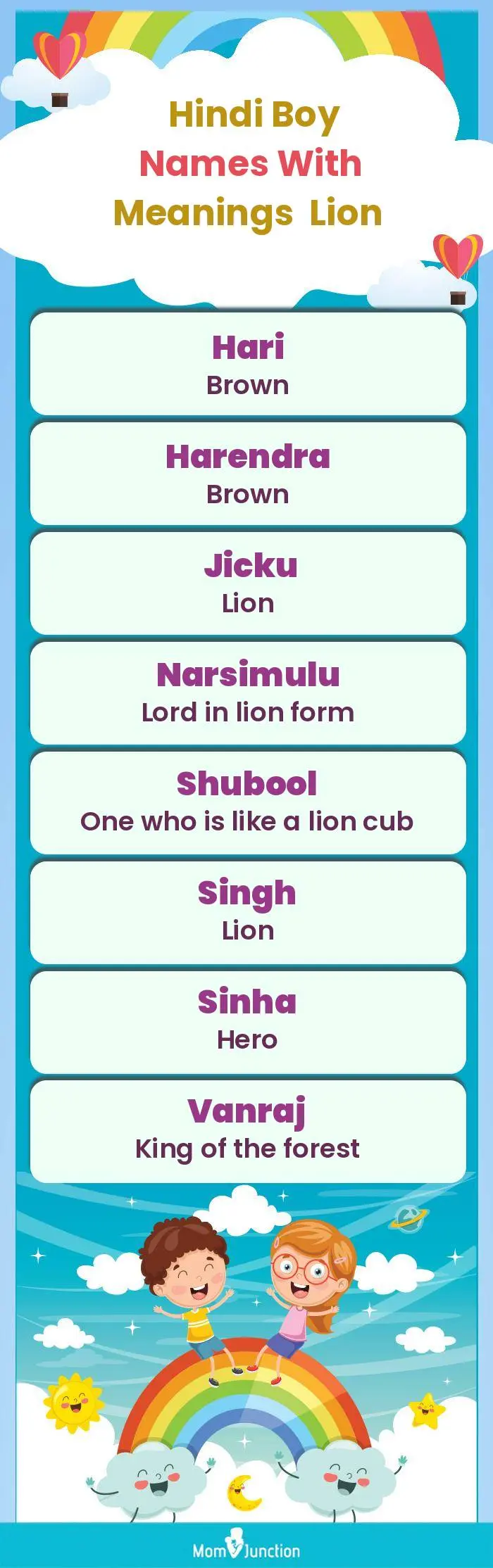 Hindi Boy Names With Meanings Lion

Hari
Brown

Harendra
Brown

Jicku
Lion

Narsimulu
Lord in lion form

Shubool
One who is like a lion cub

Singh
Lion

Sinha
Hero

Vanraj
King of the forest

MomJunction