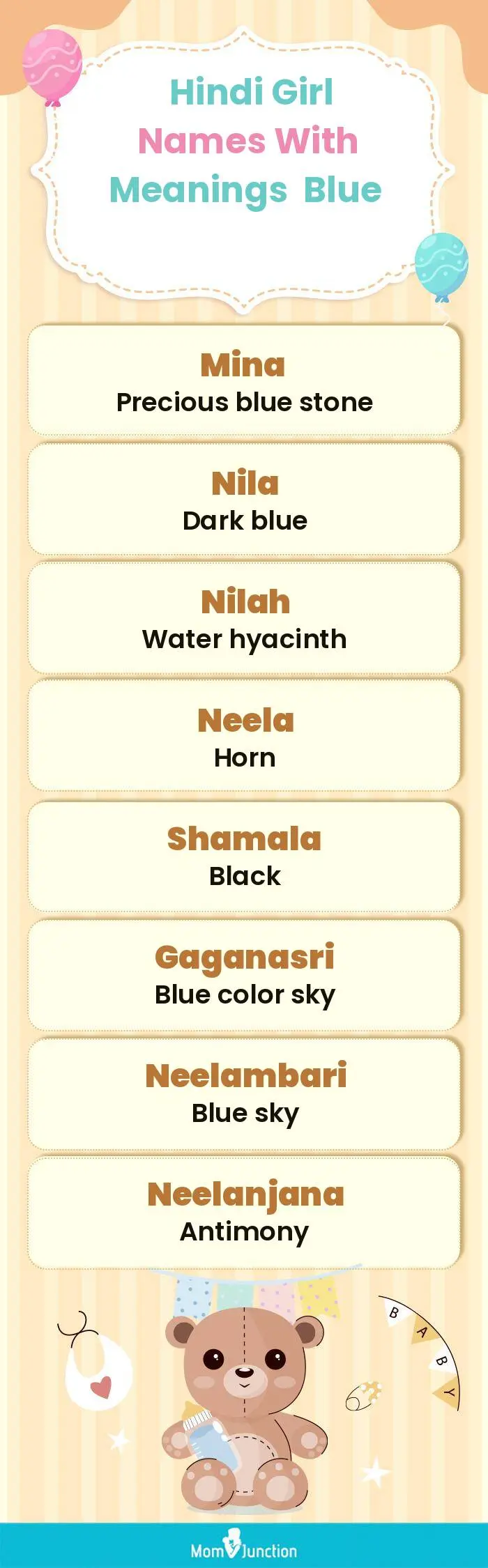 Hindi Girl Names With Meanings Blue

Mina
Precious blue stone

Nila
Dark blue

Nilah
Water hyacinth

Neela
Horn

Shamala
Black

Gaganasri
Blue color sky

Neelambari
Blue sky

Neelanjana
Antimony

B A B Y

MomJunction