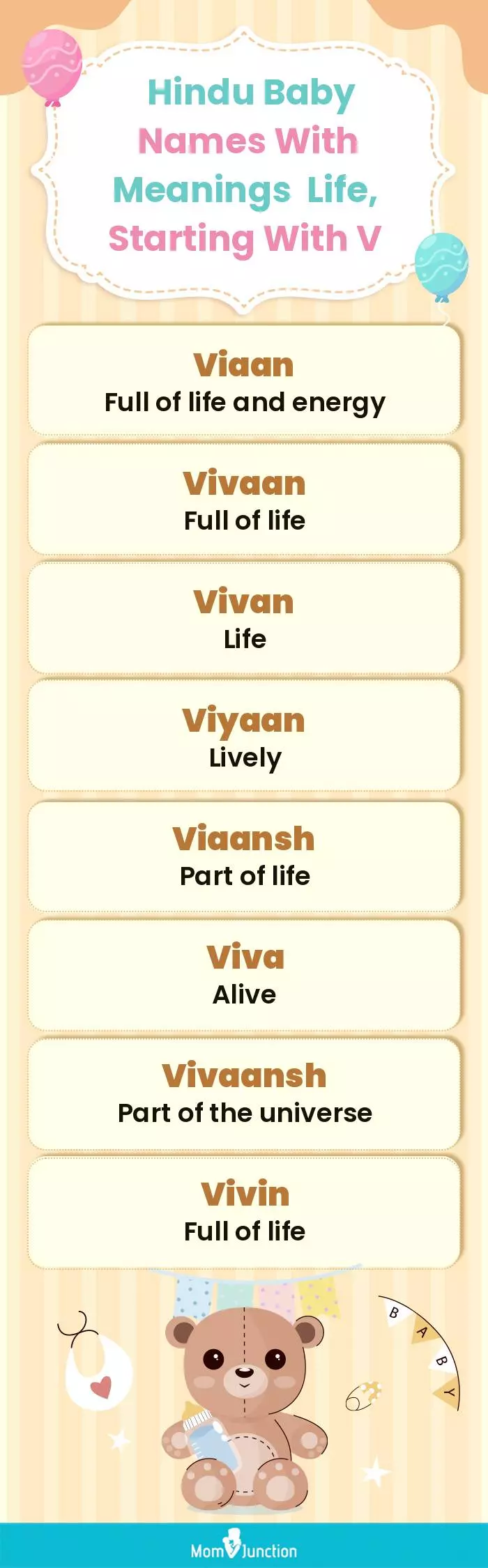 Hindu Baby Names With Meanings Life, Starting With V

Viaan
Full of life and energy

Vivaan
Full of life

Vivan
Life

Viyaan
Lively

Viaansh
Part of life

Viva
Alive

Vivaansh
Part of the universe

Vivin
Full of life

B A B Y

MomJunction