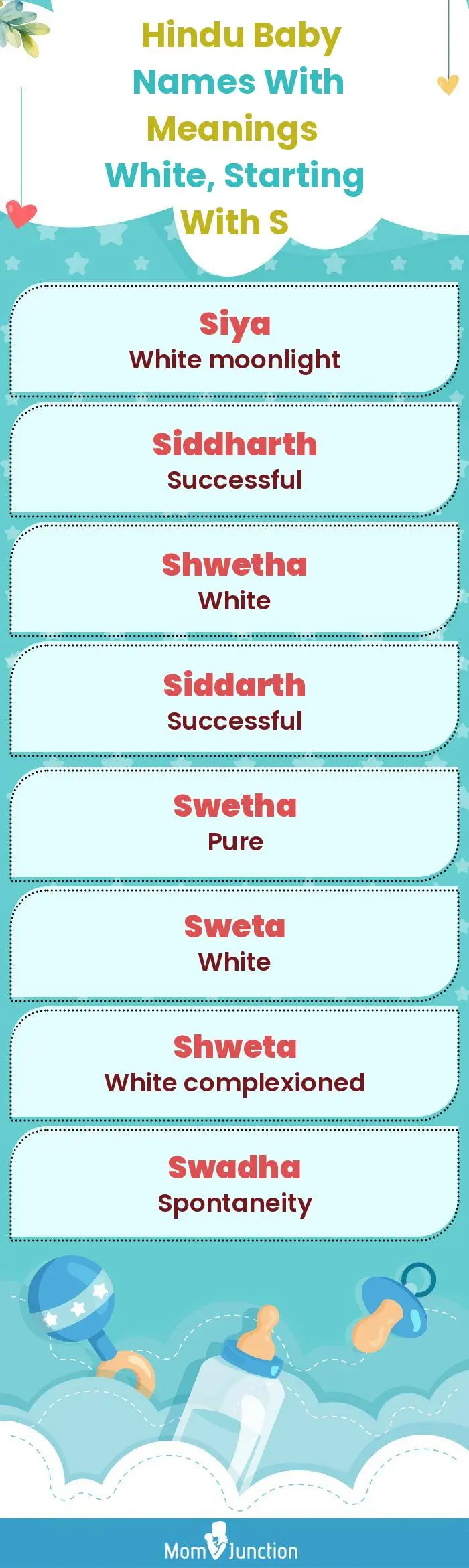 Hindu Baby Names With Meanings White, Starting With S

Siya
White moonlight

Siddharth
Successful

Shwetha
White

Siddarth
Successful

Swetha
Pure

Sweta
White

Shweta
White complexioned

Swadha
Spontaneity

MomJunction