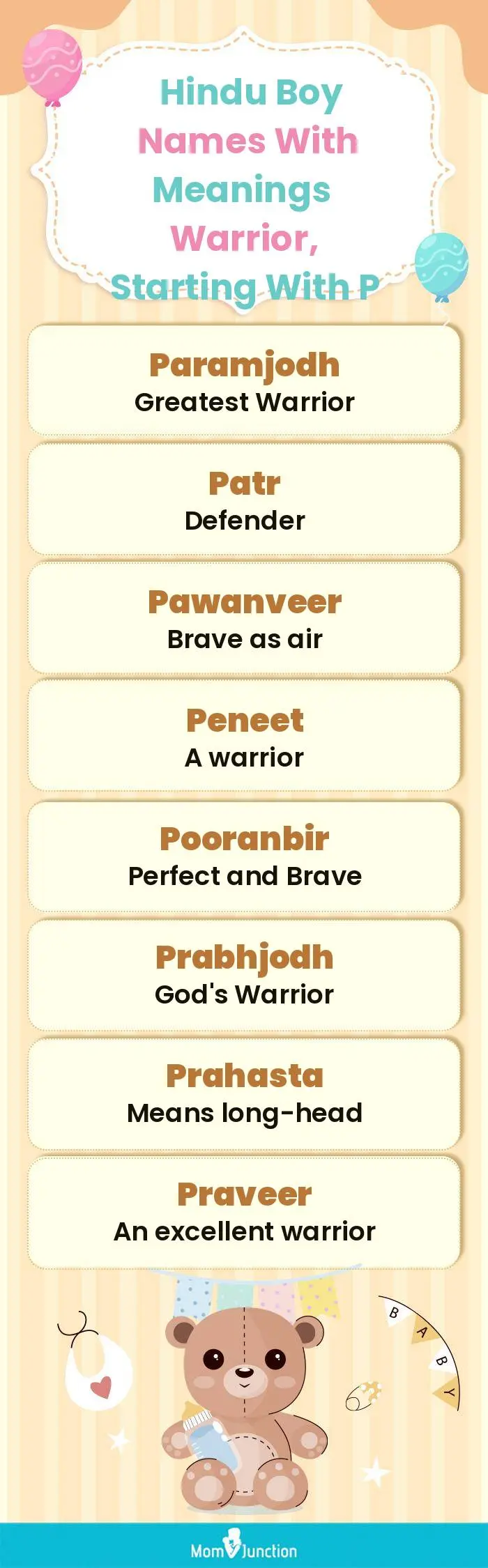 Hindu Boy Names With Meanings Warrior, Starting With P

Paramjodh
Greatest Warrior

Patr
Defender

Pawanveer
Brave as air

Peneet
A warrior

Pooranbir
Perfect and Brave

Prabhjodh
God's Warrior

Prahasta
Means long-head

Praveer
An excellent warrior

B A B Y

MomJunction