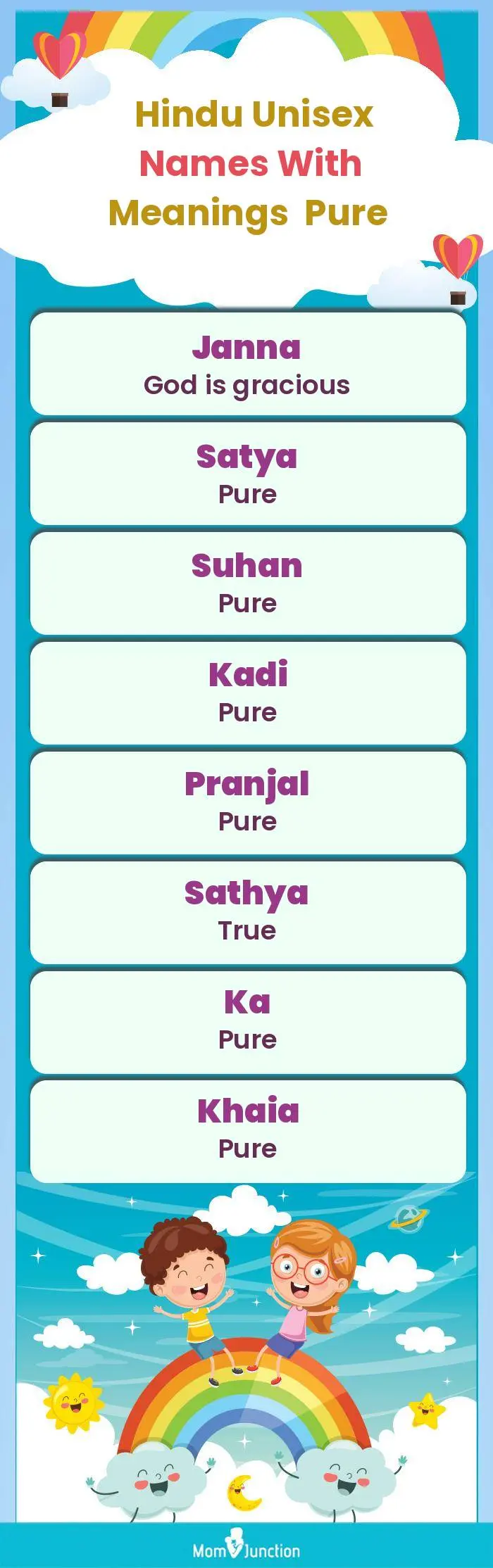 Hindu Unisex Names With Meanings Pure

Janna
God is gracious

Satya
Pure

Suhan
Pure

Kadi
Pure

Pranjal
Pure

Sathya
True

Ka
Pure

Khaia
Pure

MomJunction