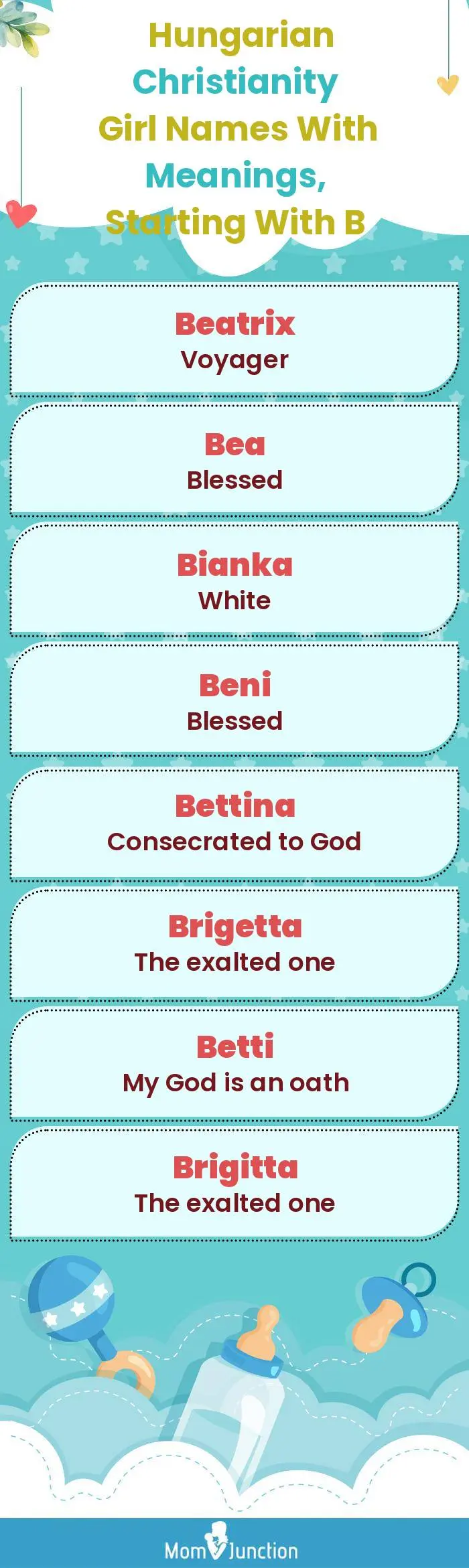 Hungarian Christianity Girl Names With Meanings, Starting With B

Beatrix
Voyager

Bea
Blessed

Bianka
White

Beni
Blessed

Bettina
Consecrated to God

Brigetta
The exalted one

Betti
My God is an oath

Brigitta
The exalted one

MomJunction