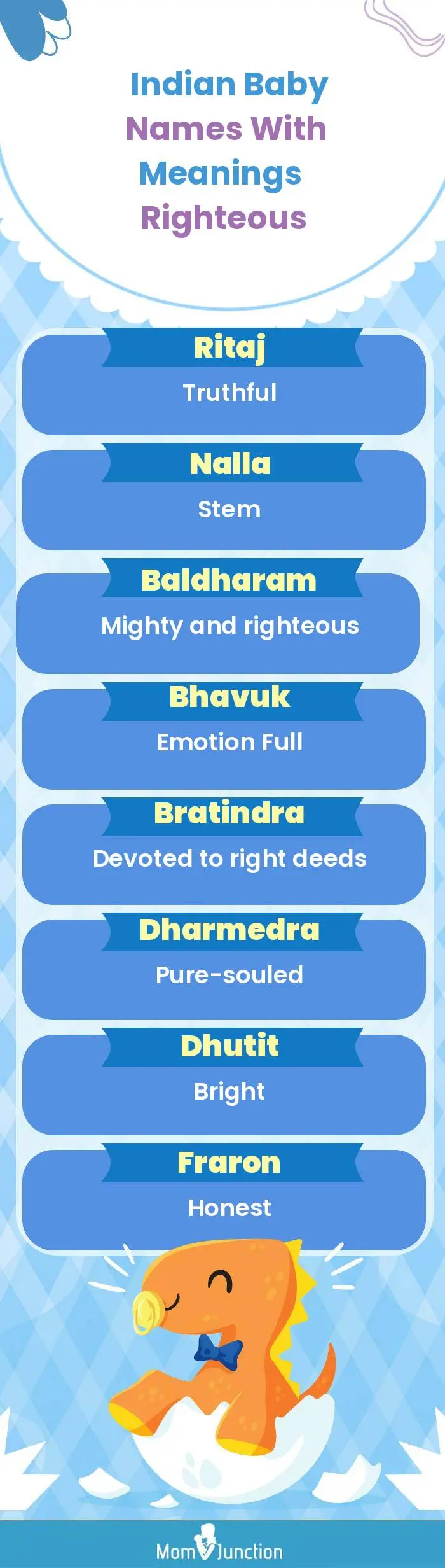 Indian Baby Names With Meanings Righteous

Ritaj
Truthful

Nalla
Stem

Baldharam
Mighty and righteous

Bhavuk
Emotion Full

Bratindra
Devoted to right deeds

Dharmedra
Pure-souled

Dhutit
Bright

Fraron
Honest

MomJunction