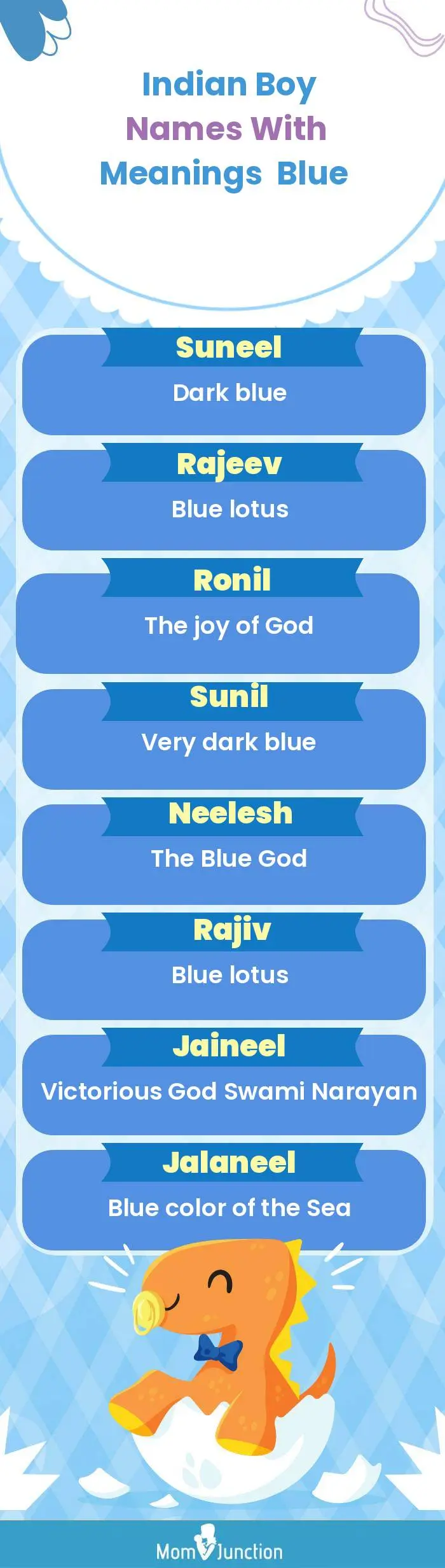 Indian Boy
Names With
Meanings Blue

Suneel
Dark blue

Rajeev
Blue lotus

Ronil
The joy of God

Sunil
Very dark blue

Neelesh
The Blue God

Rajiv
Blue lotus

Jaineel
Victorious God Swami Narayan

Jalaneel
Blue color of the Sea

MomJunction