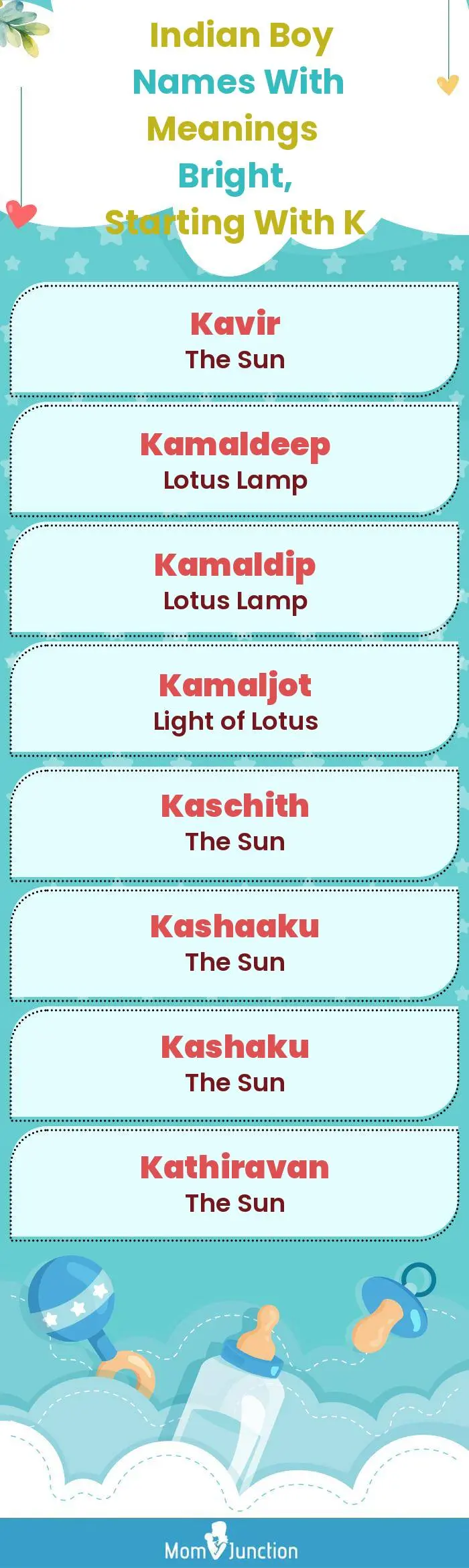 Indian Boy Names With Meanings Bright, Starting With K

Kavir
The Sun

Kamaldeep
Lotus Lamp

Kamaldip
Lotus Lamp

Kamaljot
Light of Lotus

Kaschith
The Sun

Kashaaku
The Sun

Kashaku
The Sun

Kathiravan
The Sun

MomJunction