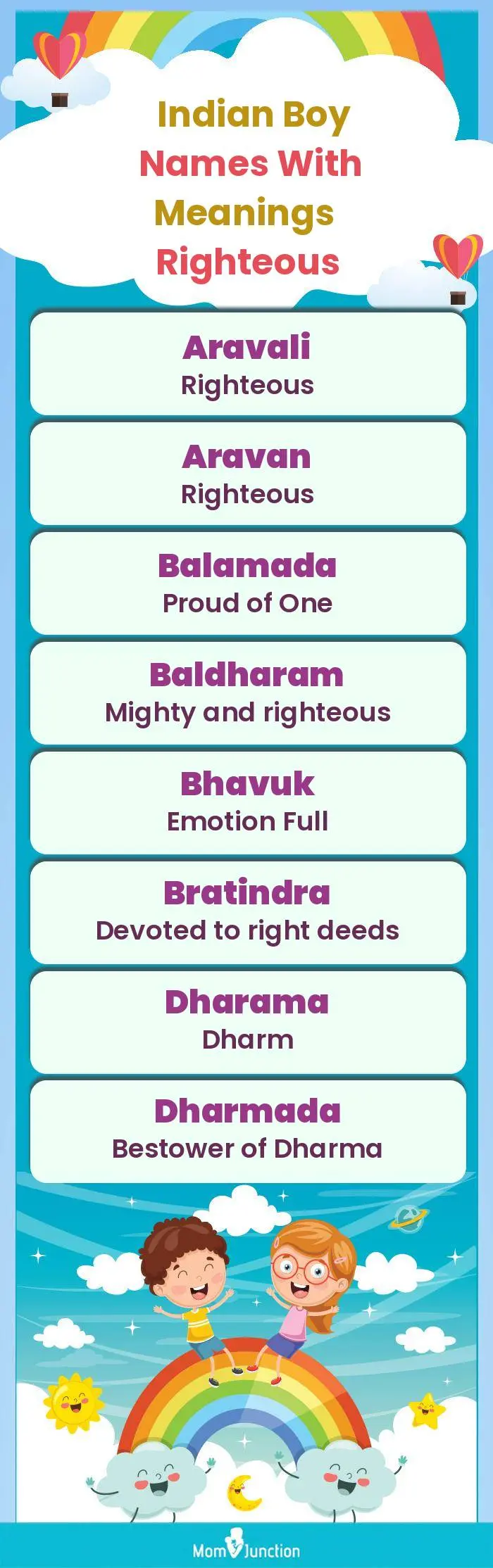 Indian Boy Names With Meanings Righteous

Aravali
Righteous

Aravan
Righteous

Balamada
Proud of One

Baldharam
Mighty and righteous

Bhavuk
Emotion Full

Bratindra
Devoted to right deeds

Dharama
Dharm

Dharmada
Bestower of Dharma

MomJunction