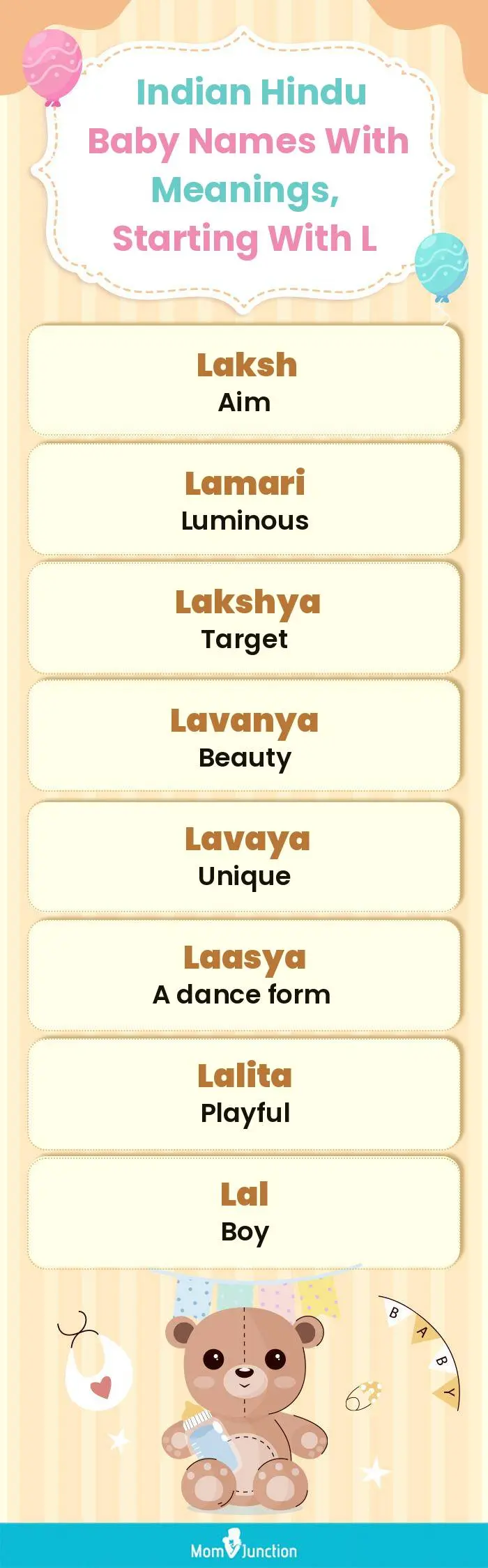 Indian Hindu Baby Names With Meanings, Starting With L

Laksh
Aim

Lamari
Luminous

Lakshya
Target

Lavanya
Beauty

Lavaya
Unique

Laasya
A dance form

Lalita
Playful

Lal
Boy

B A B Y

MomJunction