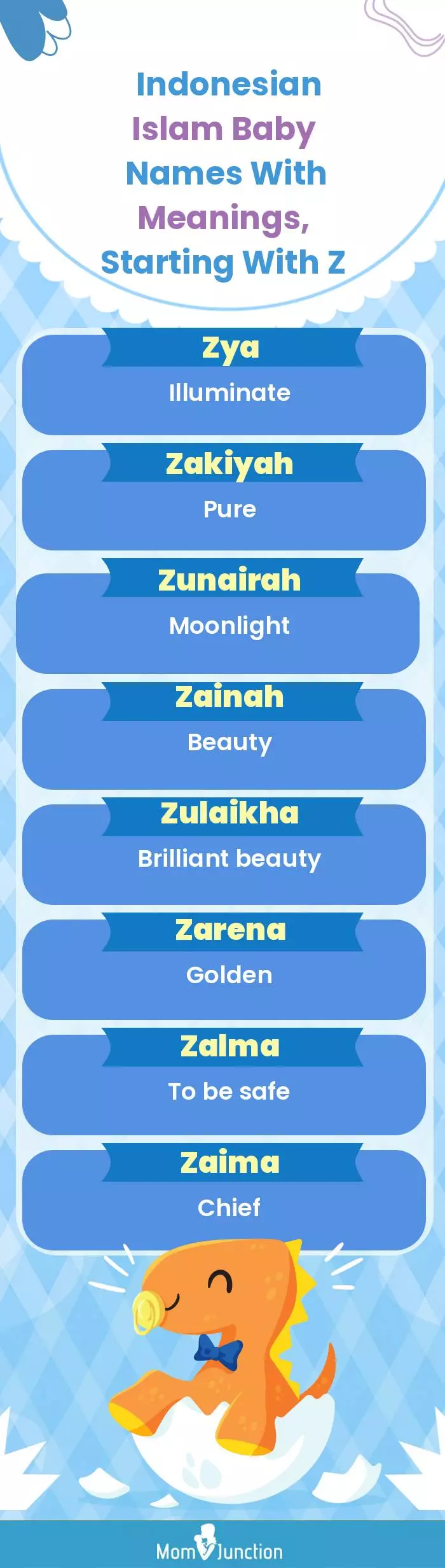 Indonesian Islam Baby Names With Meanings, Starting With Z

Zya
Illuminate

Zakiyah
Pure

Zunairah
Moonlight

Zainah
Beauty

Zulaikha
Brilliant beauty

Zarena
Golden

Zalma
To be safe

Zaima
Chief

MomJunction