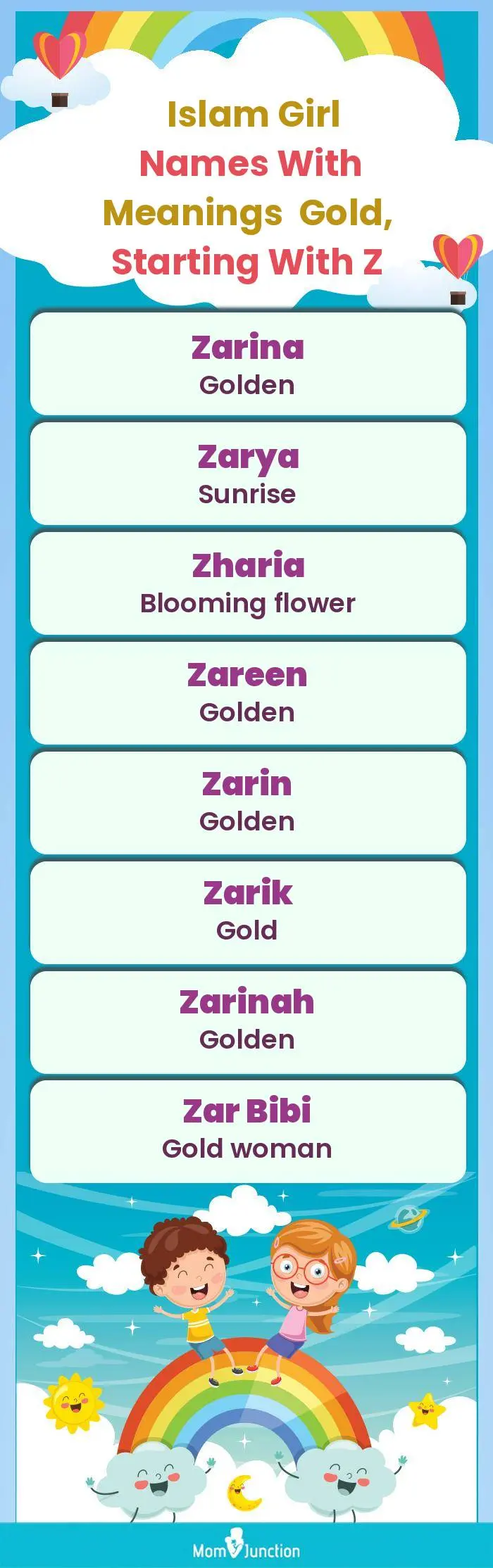 Islam Girl Names With Meanings Gold, Starting With Z

Zarina
Golden

Zarya
Sunrise

Zharia
Blooming flower

Zareen
Golden

Zarin
Golden

Zarik
Gold

Zarinah
Golden

Zar Bibi
Gold woman

MomJunction