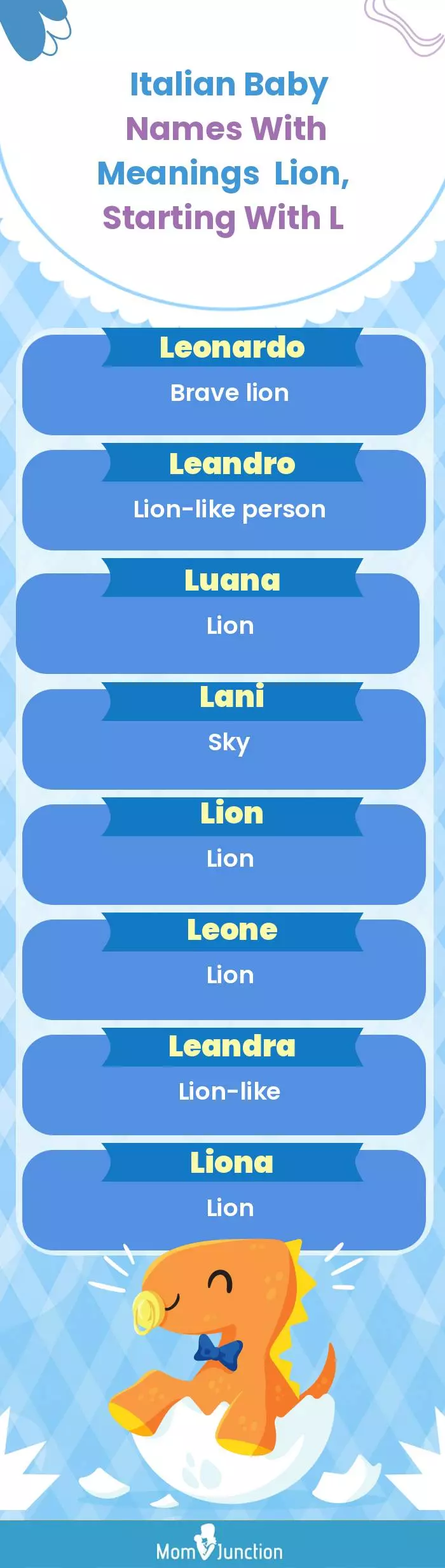 Italian Baby Names With Meanings Lion, Starting With L

Leonardo
Brave lion

Leandro
Lion-like person

Luana
Lion

Lani
Sky

Lion
Lion

Leone
Lion

Leandra
Lion-like

Liona
Lion

MomJunction