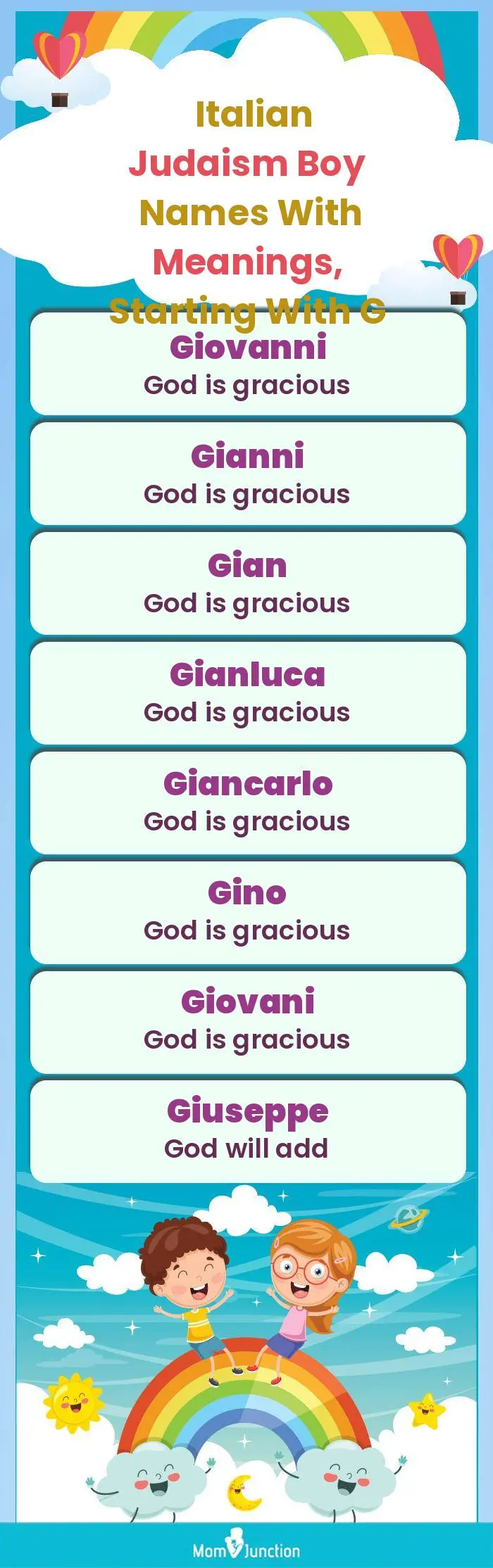 Italian Judaism Boy Names With Meanings, Starting With G

Giovanni
God is gracious

Gianni
God is gracious

Gian
God is gracious

Gianluca
God is gracious

Giancarlo
God is gracious

Gino
God is gracious

Giovani
God is gracious

Giuseppe
God will add

MomJunction