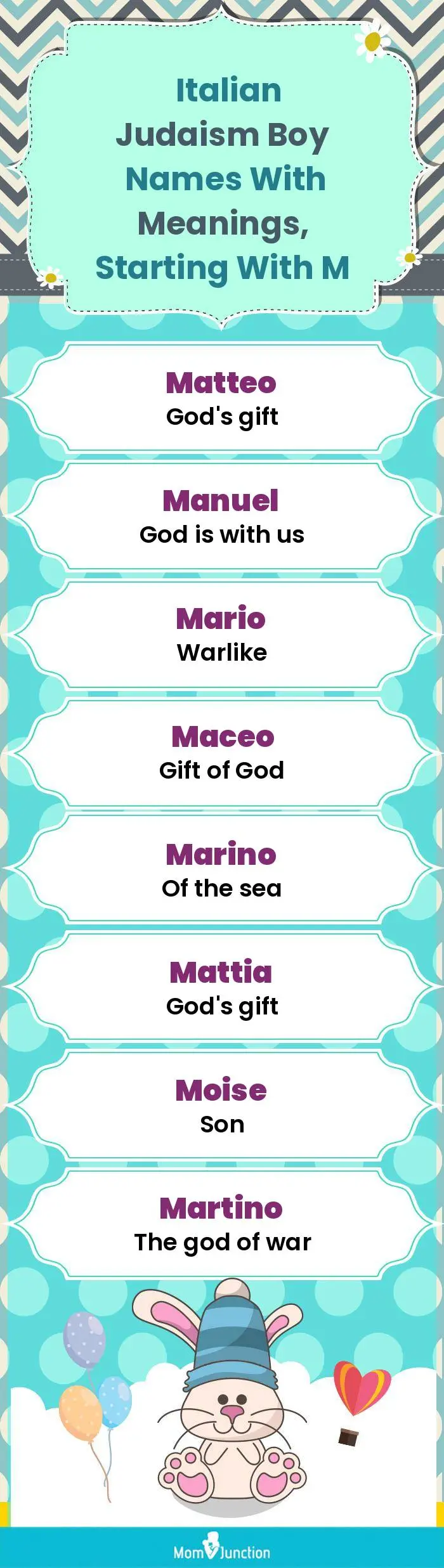 Italian Judaism Boy Names With Meanings, Starting With M

Matteo
God's gift

Manuel
God is with us

Mario
Warlike

Maceo
Gift of God

Marino
Of the sea

Mattia
God's gift

Moise
Son

Martino
The god of war

MomJunction