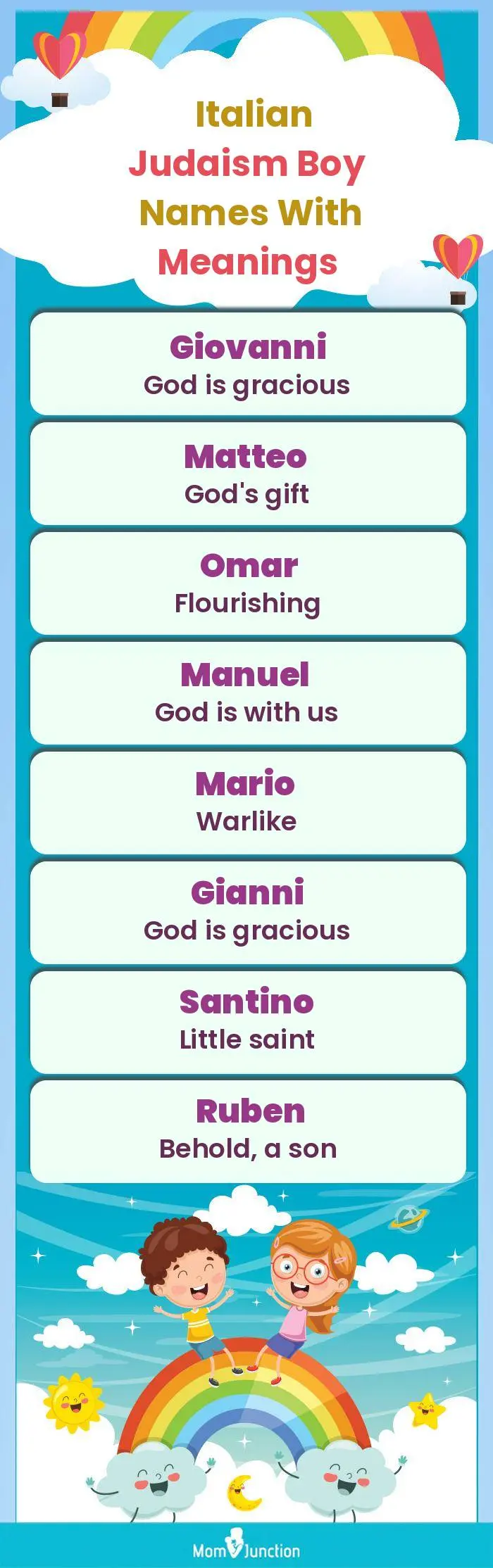 Italian Judaism Boy Names With Meanings

Giovanni
God is gracious

Matteo
God's gift

Omar
Flourishing

Manuel
God is with us

Mario
Warlike

Gianni
God is gracious

Santino
Little saint

Ruben
Behold, a son

MomJunction