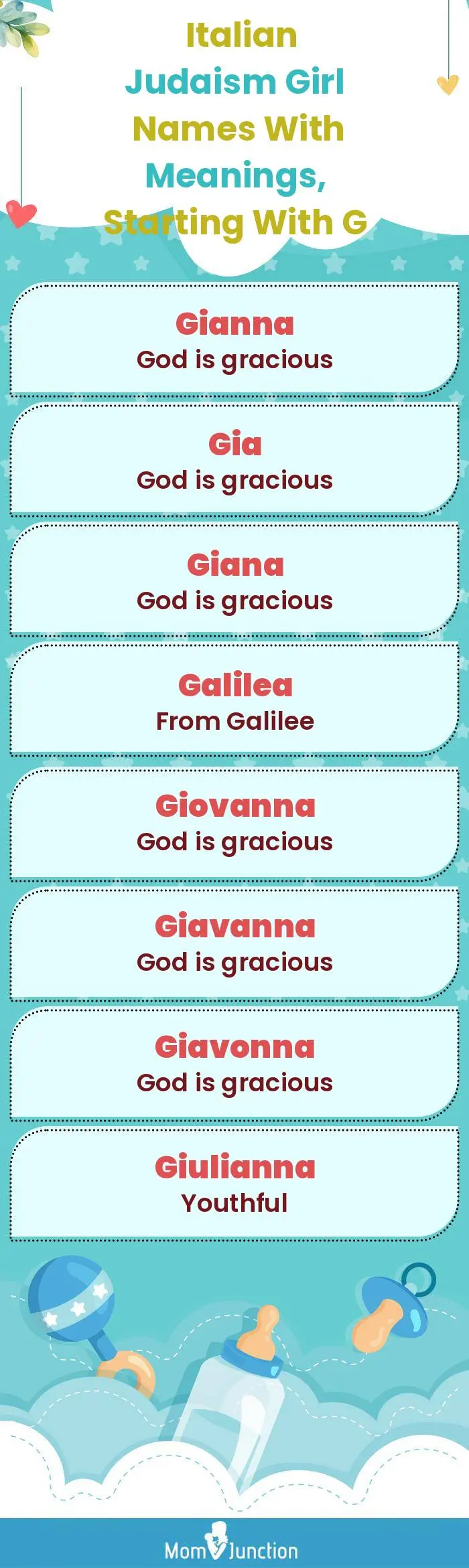 Italian Judaism Girl Names With Meanings, Starting With G

Gianna
God is gracious

Gia
God is gracious

Giana
God is gracious

Galilea
From Galilee

Giovanna
God is gracious

Giavanna
God is gracious

Giavonna
God is gracious

Giulianna
Youthful

MomJunction