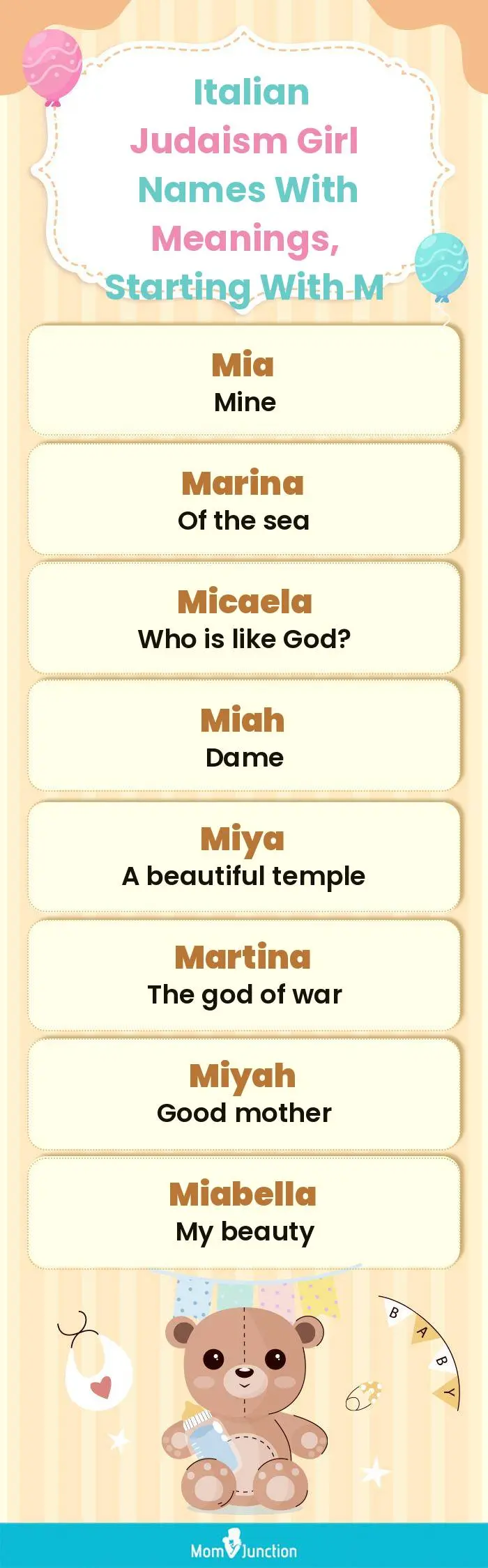 Italian Judaism Girl Names With Meanings, Starting With M

Mia
Mine

Marina
Of the sea

Micaela
Who is like God?

Miah
Dame

Miya
A beautiful temple

Martina
The god of war

Miyah
Good mother

Miabella
My beauty

B A B Y

MomJunction