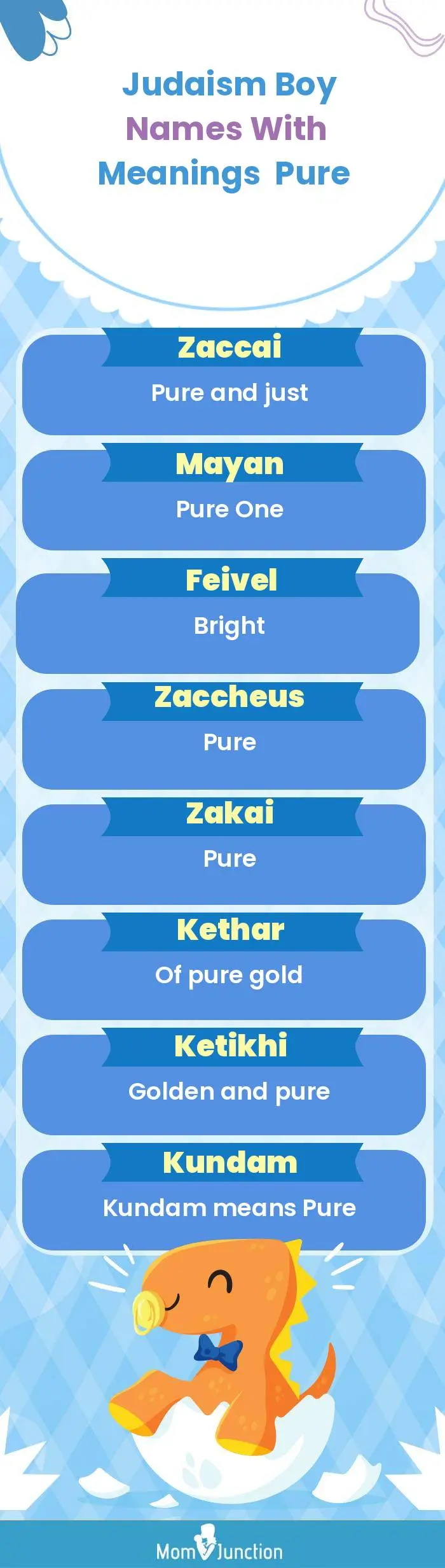 Judaism Boy Names With Meanings Pure

Zaccai
Pure and just

Mayan
Pure One

Feivel
Bright

Zaccheus
Pure

Zakai
Pure

Kethar
Of pure gold

Ketikhi
Golden and pure

Kundam
Kundam means Pure

MomJunction