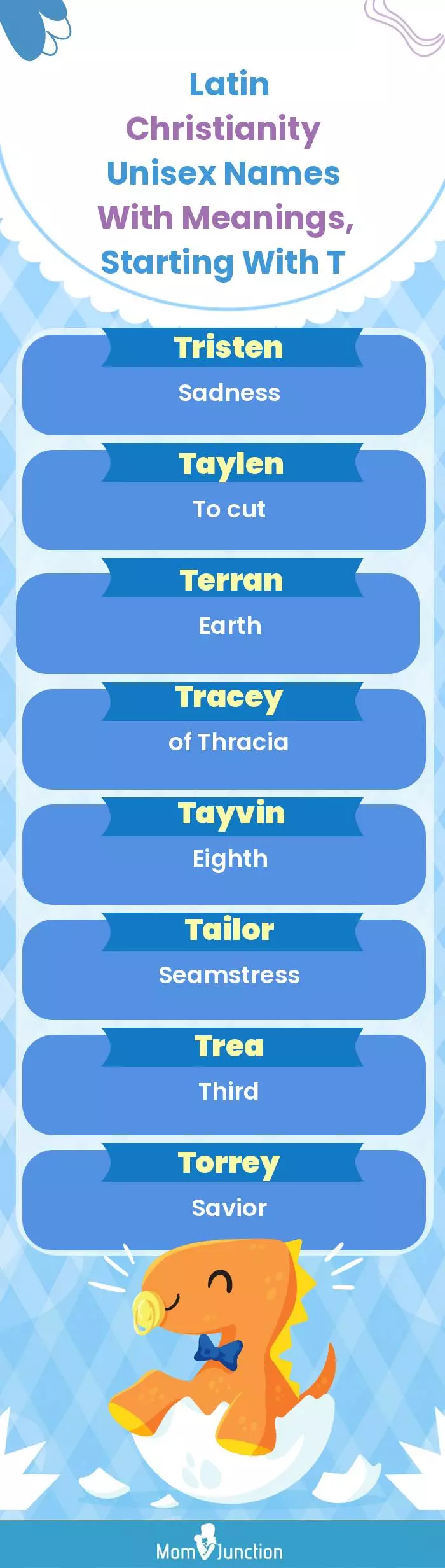 Latin Christianity Unisex Names With Meanings, Starting With T

Tristen
Sadness

Taylen
To cut

Terran
Earth

Tracey
of Thracia

Tayvin
Eighth

Tailor
Seamstress

Trea
Third

Torrey
Savior

MomJunction