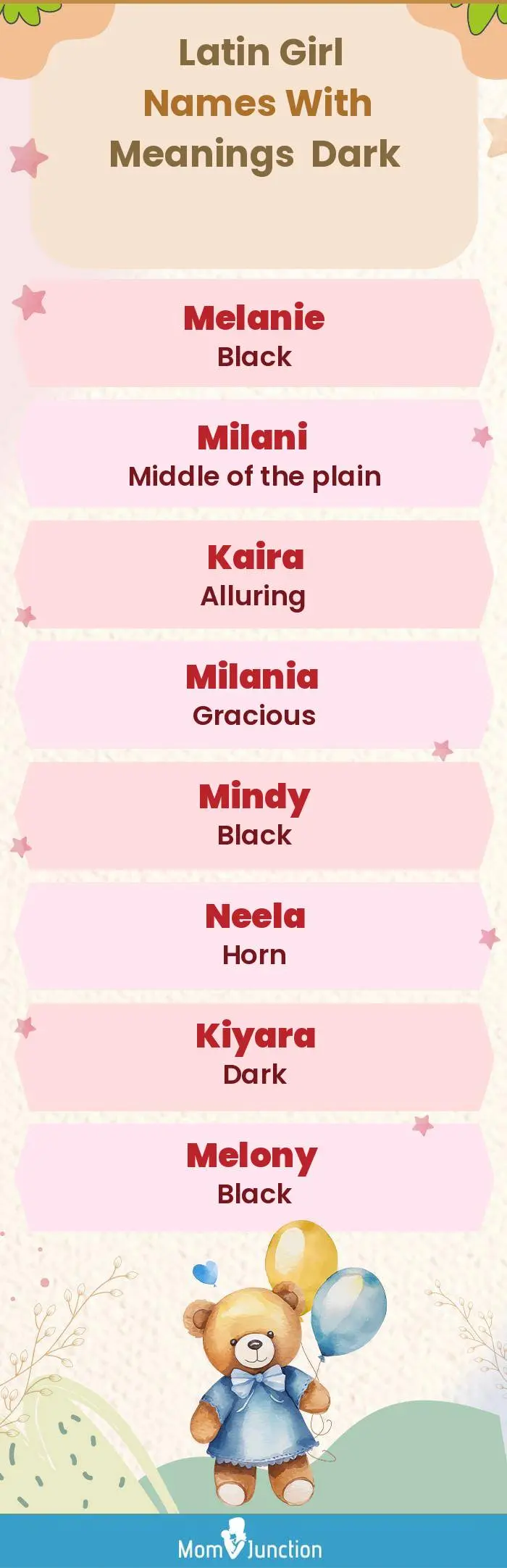 Latin Girl Names With Meanings Dark

Melanie
Black

Milani
Middle of the plain

Kaira
Alluring

Milania
Gracious

Mindy
Black

Neela
Horn

Kiyara
Dark

Melony
Black

MomJunction