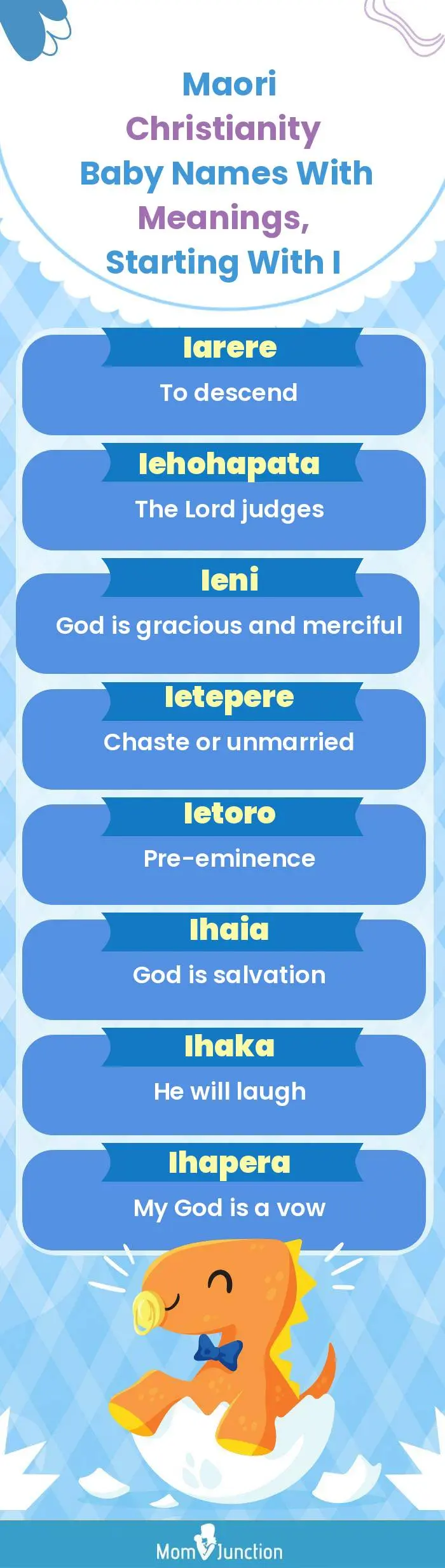 Maori Christianity Baby Names With Meanings, Starting With I

Iarere
To descend

Iehohapata
The Lord judges

Ieni
God is gracious and merciful

Ietepere
Chaste or unmarried

Ietoro
Pre-eminence

Ihaia
God is salvation

Ihaka
He will laugh

Ihapera
My God is a vow

MomJunction