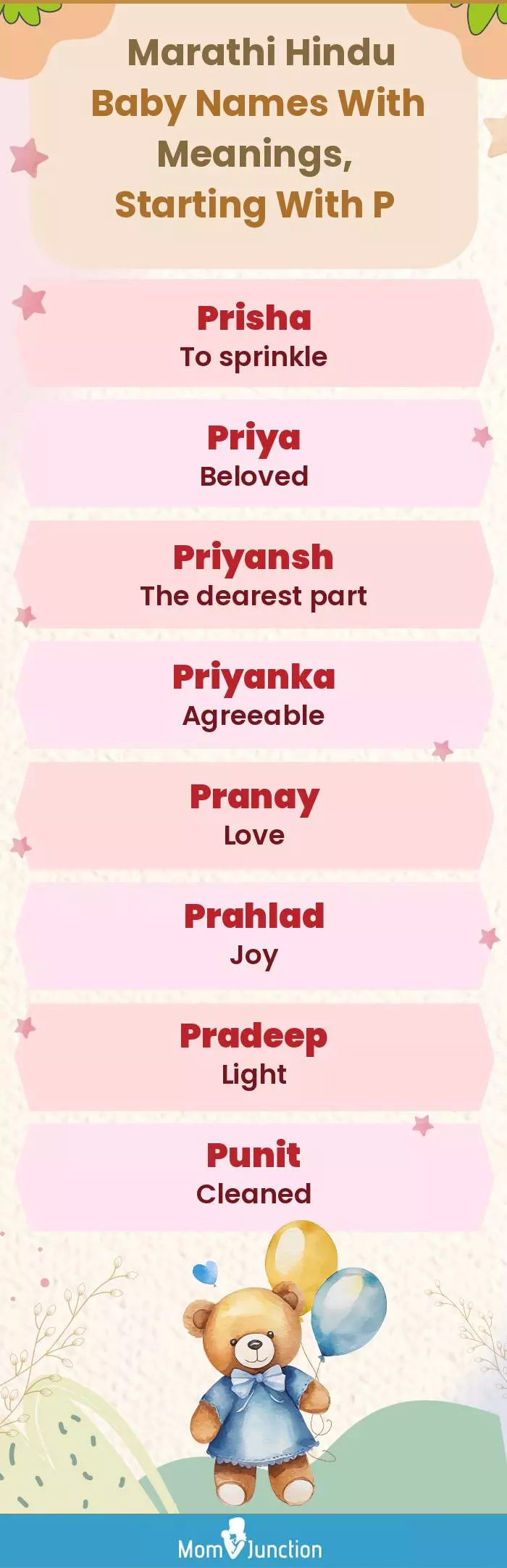 Marathi Hindu Baby Names With Meanings, Starting With P

Prisha
To sprinkle

Priya
Beloved

Priyansh
The dearest part

Priyanka
Agreeable

Pranay
Love

Prahlad
Joy

Pradeep
Light

Punit
Cleaned

MomJunction