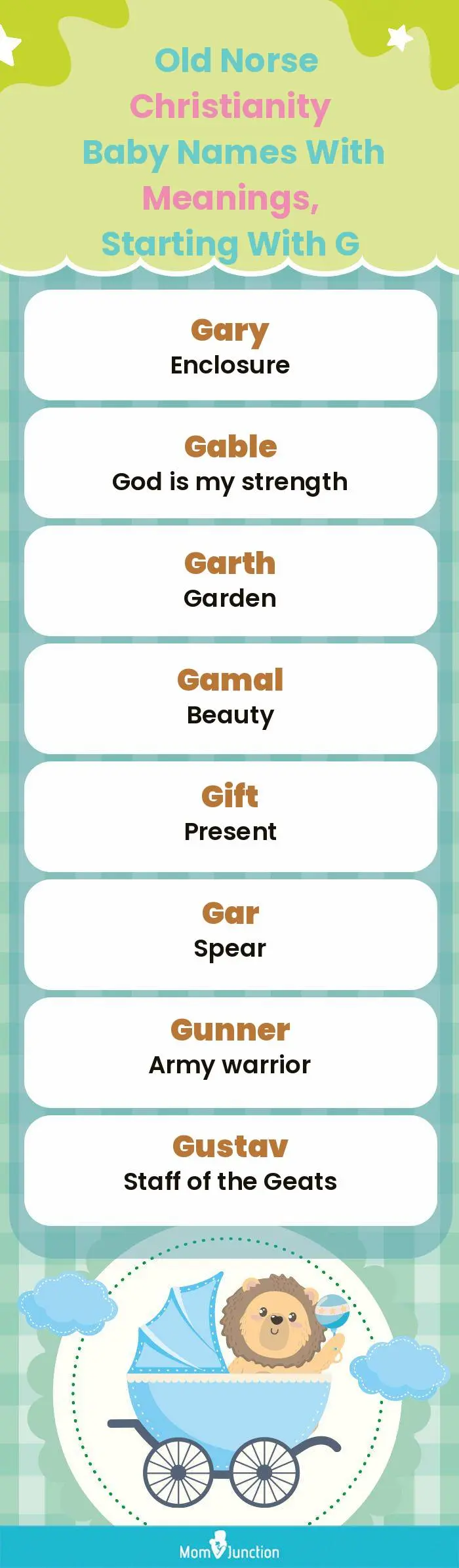 Old Norse Christianity Baby Names With Meanings, Starting With G

Gary
Enclosure

Gable
God is my strength

Garth
Garden

Gamal
Beauty

Gift
Present

Gar
Spear

Gunner
Army warrior

Gustav
Staff of the Geats

MomJunction