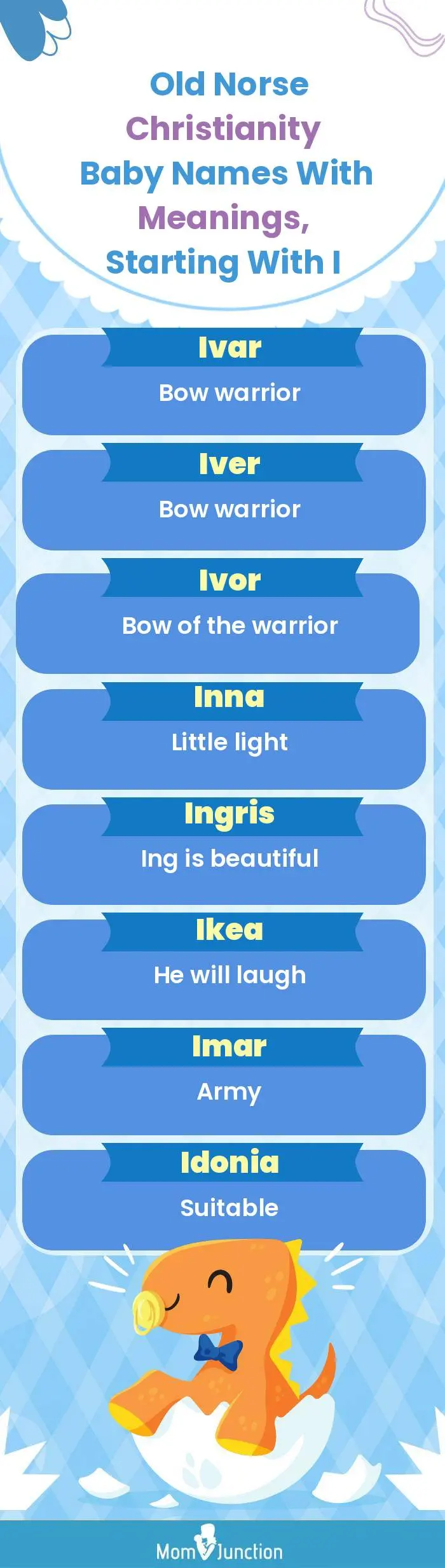 Old Norse Christianity Baby Names With Meanings, Starting With I

Ivar
Bow warrior

Iver
Bow warrior

Ivor
Bow of the warrior

Inna
Little light

Ingris
Ing is beautiful

Ikea
He will laugh

Imar
Army

Idonia
Suitable

MomJunction