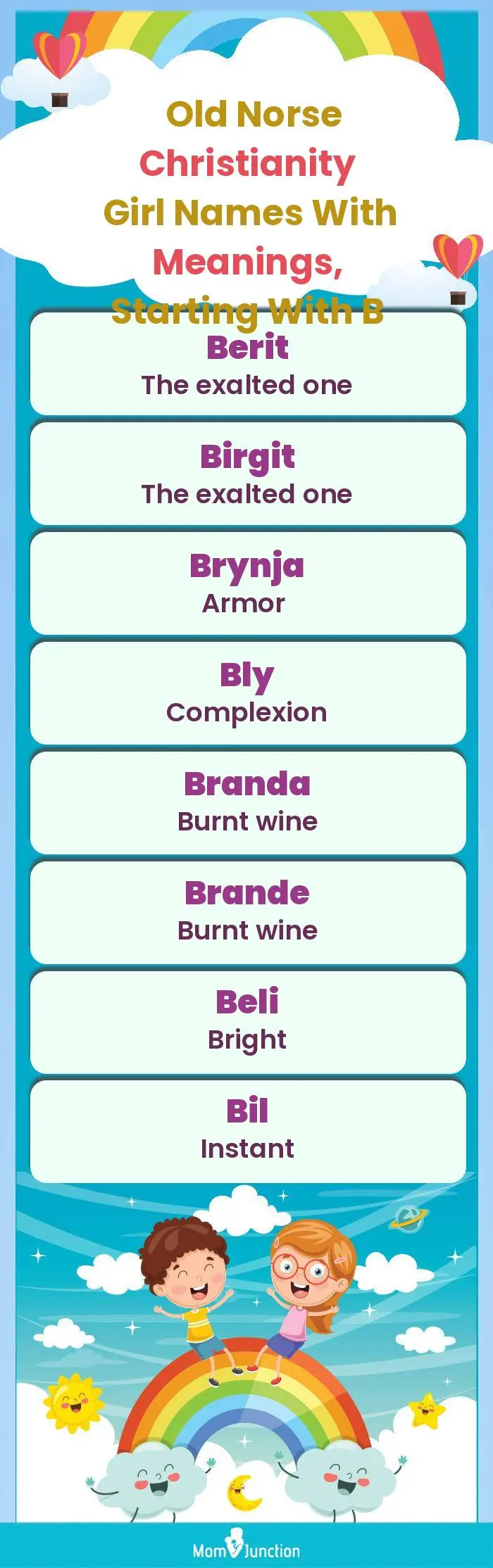 Old Norse Christianity Girl Names With Meanings, Starting With B

Berit
The exalted one

Birgit
The exalted one

Brynja
Armor

Bly
Complexion

Branda
Burnt wine

Brande
Burnt wine

Beli
Bright

Bil
Instant

MomJunction