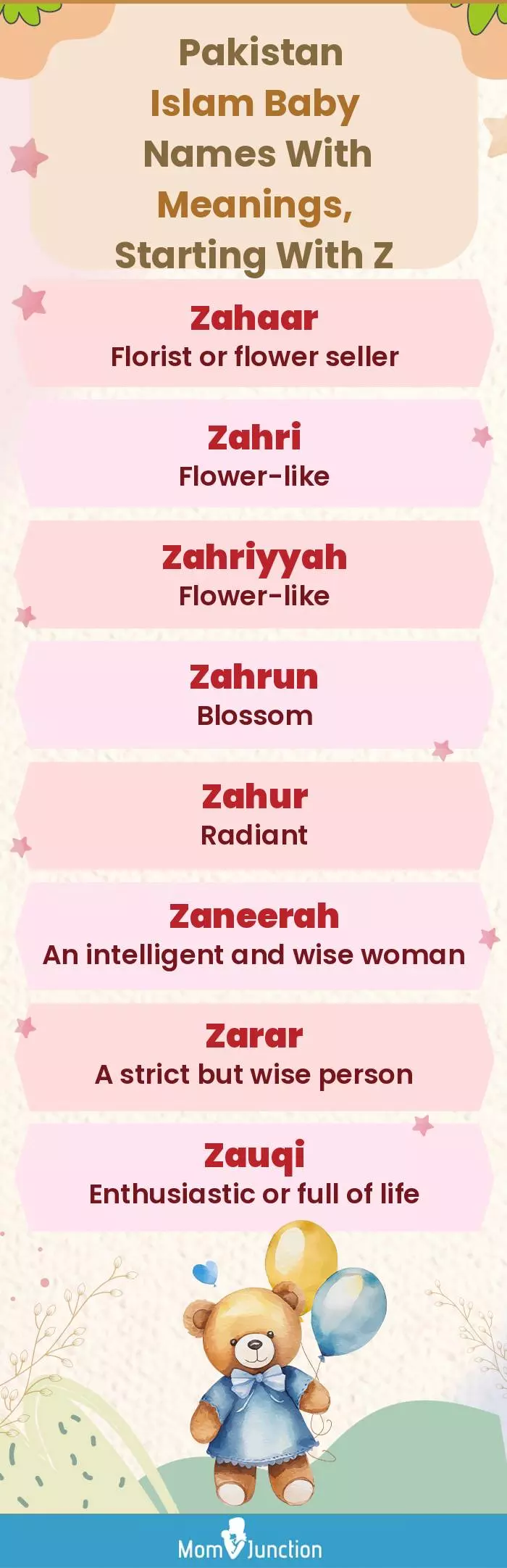 Pakistan Islam Baby Names With Meanings, Starting With Z

Zahaar
Florist or flower seller

Zahri
Flower-like

Zahriyyah
Flower-like

Zahrun
Blossom

Zahur
Radiant

Zaneerah
An intelligent and wise woman

Zarar
A strict but wise person

Zauqi
Enthusiastic or full of life

MomJunction