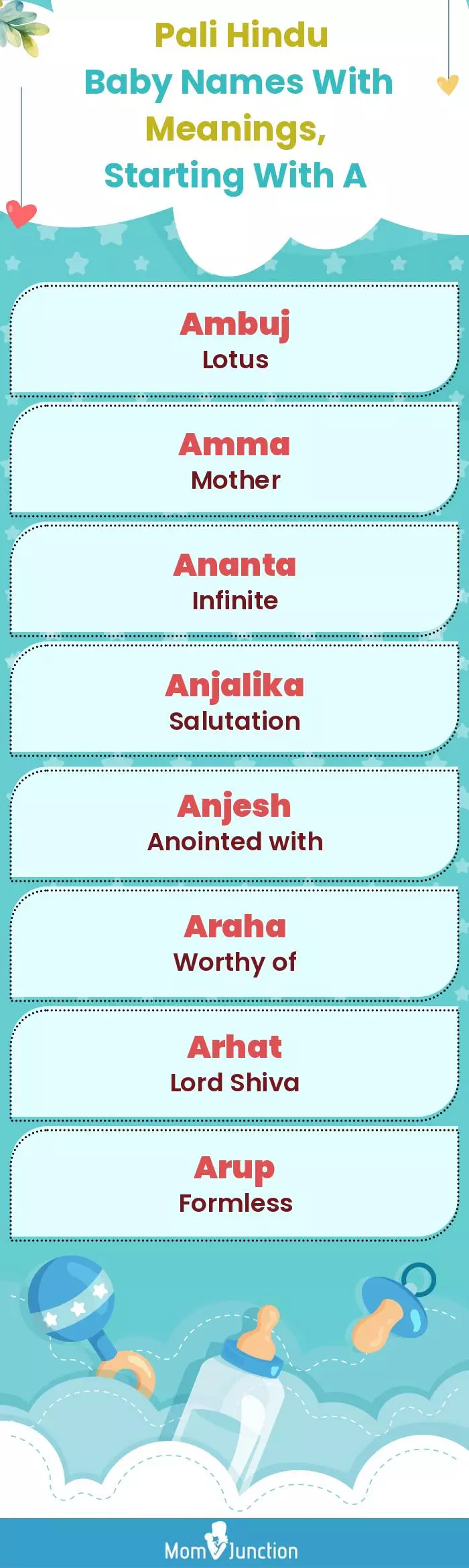 Pali Hindu
Baby Names With
Meanings,
Starting With A

Ambuj
Lotus

Amma
Mother

Ananta
Infinite

Anjalika
Salutation

Anjesh
Anointed with

Araha
Worthy of

Arhat
Lord Shiva

Arup
Formless

MomJunction