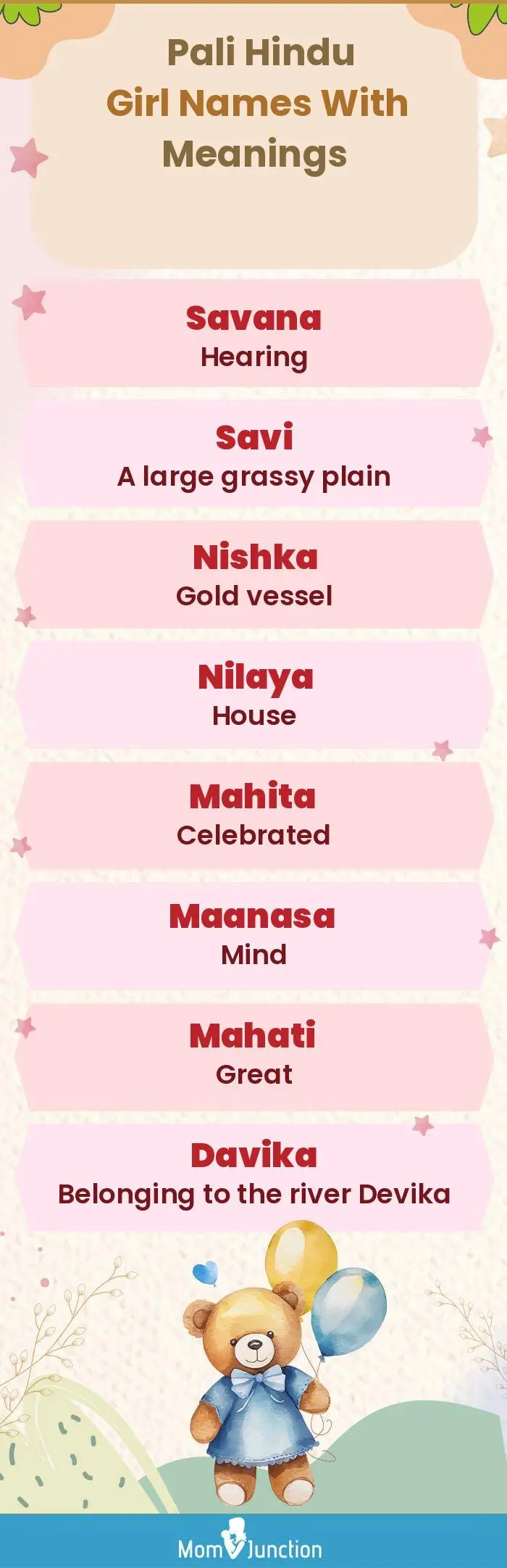 Pali Hindu
Girl Names With
Meanings

Savana
Hearing

Savi
A large grassy plain

Nishka
Gold vessel

Nilaya
House

Mahita
Celebrated

Maanasa
Mind

Mahati
Great

Davika
Belonging to the river Devika

MomJunction