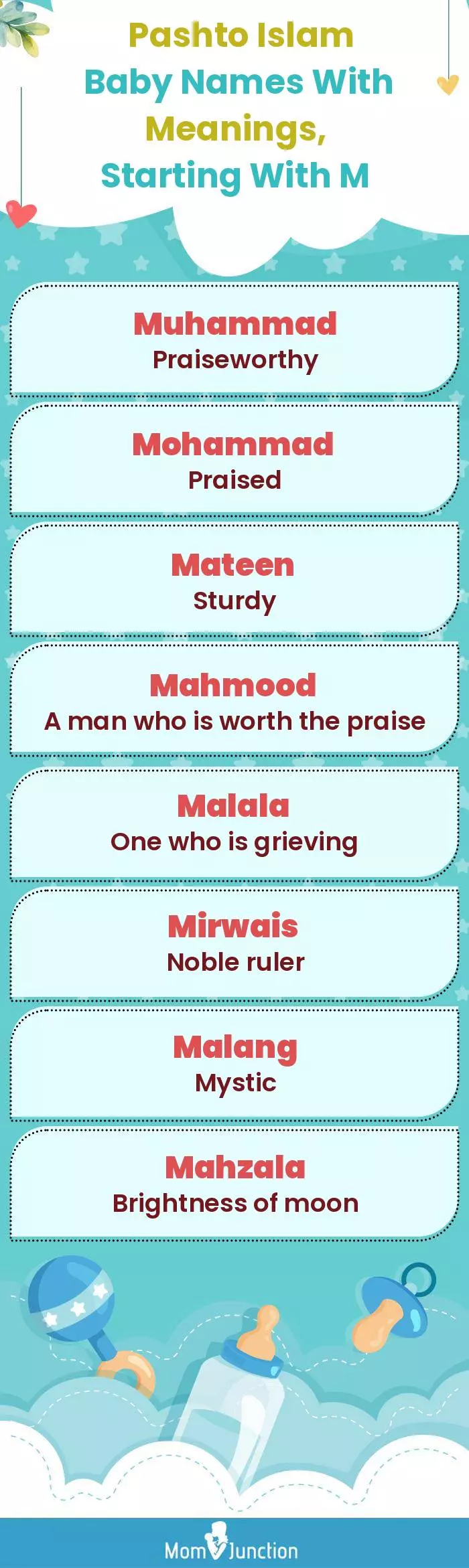 Pashto Islam Baby Names With Meanings, Starting With M

Muhammad
Praiseworthy

Mohammad
Praised

Mateen
Sturdy

Mahmood
A man who is worth the praise

Malala
One who is grieving

Mirwais
Noble ruler

Malang
Mystic

Mahzala
Brightness of moon

MomJunction