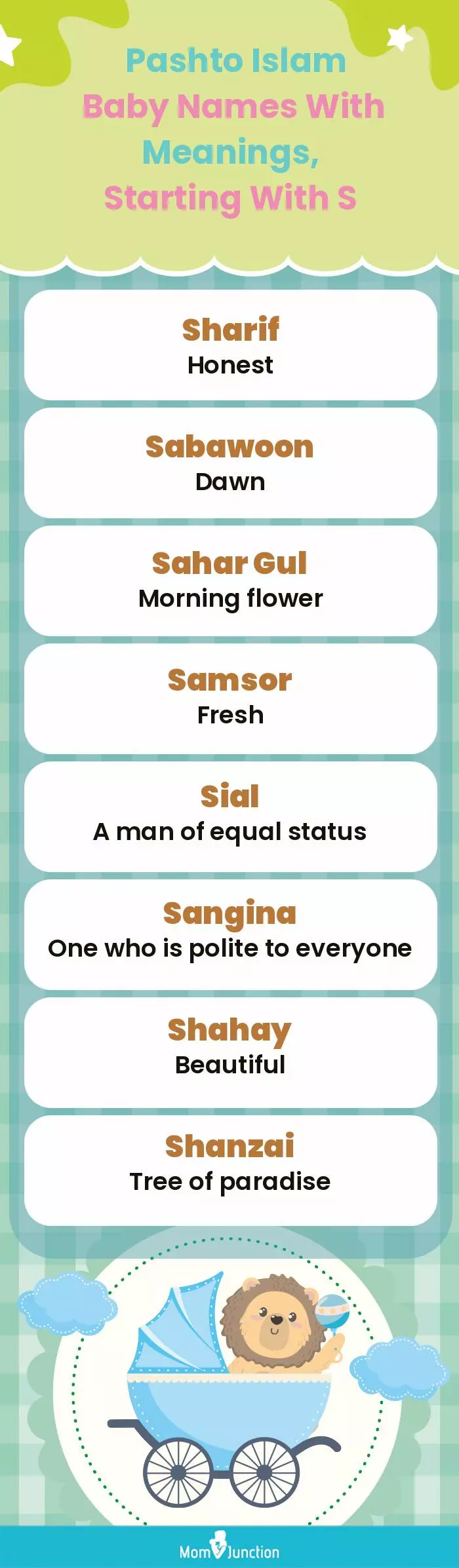 Pashto Islam Baby Names With Meanings, Starting With S

Sharif
Honest

Sabawoon
Dawn

Sahar Gul
Morning flower

Samsor
Fresh

Sial
A man of equal status

Sangina
One who is polite to everyone

Shahay
Beautiful

Shanzai
Tree of paradise

MomJunction