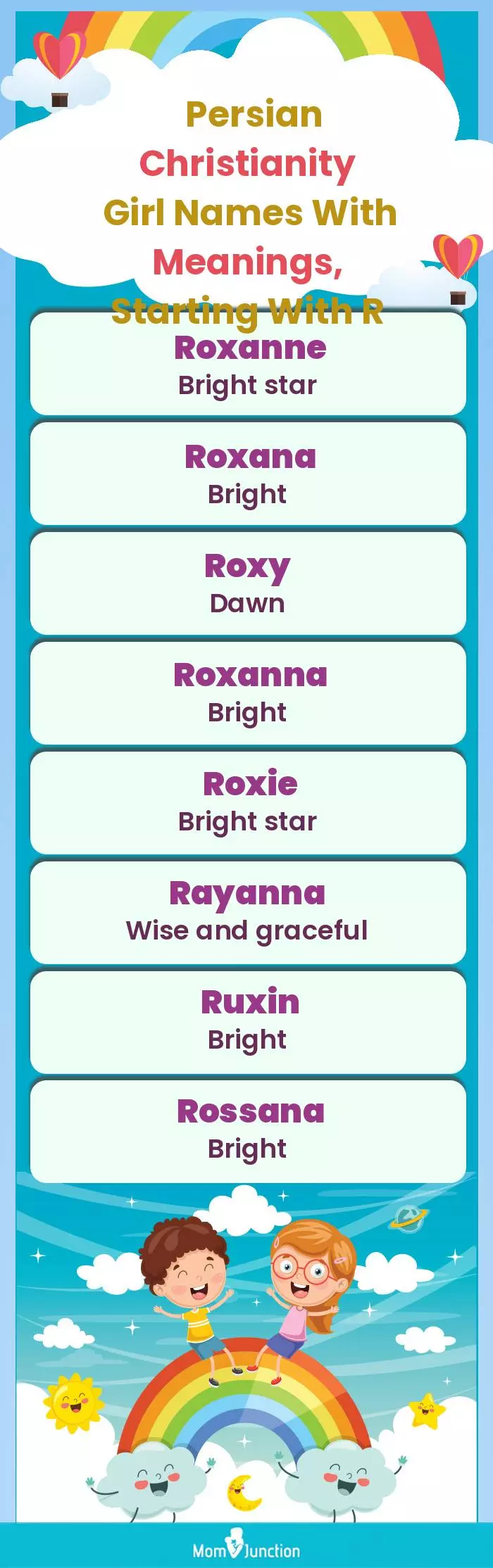 Persian Christianity Girl Names With Meanings, Starting With R

Roxanne
Bright star

Roxana
Bright

Roxy
Dawn

Roxanna
Bright

Roxie
Bright star

Rayanna
Wise and graceful

Ruxin
Bright

Rossana
Bright

MomJunction