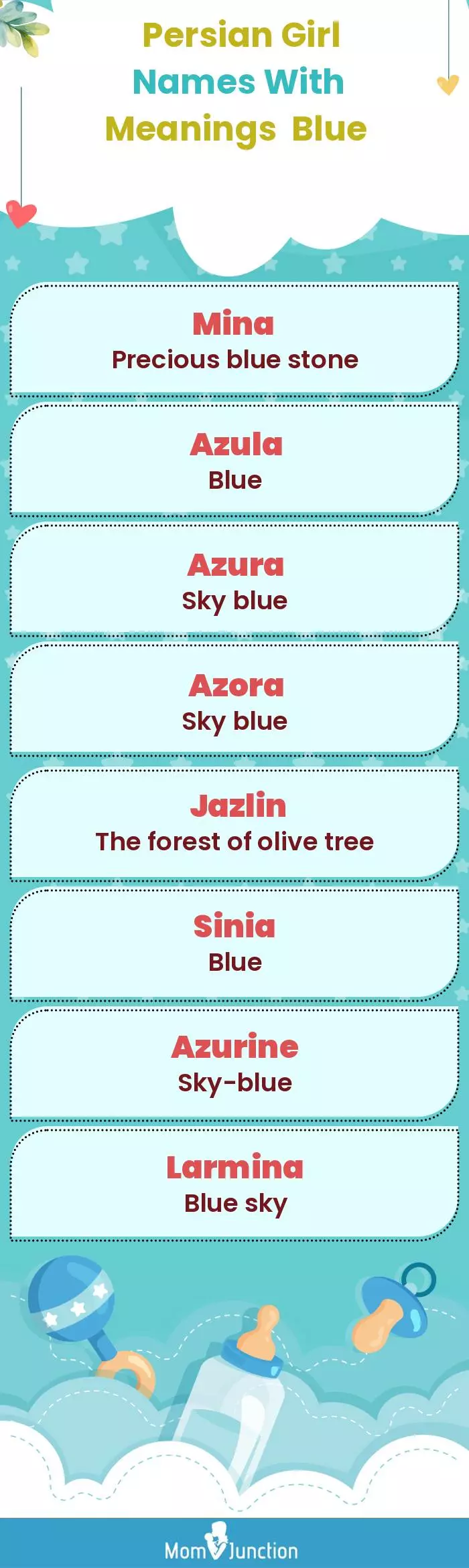 Persian Girl Names With Meanings Blue

Mina
Precious blue stone

Azula
Blue

Azura
Sky blue

Azora
Sky blue

Jazlin
The forest of olive tree

Sinia
Blue

Azurine
Sky-blue

Larmina
Blue sky

MomJunction