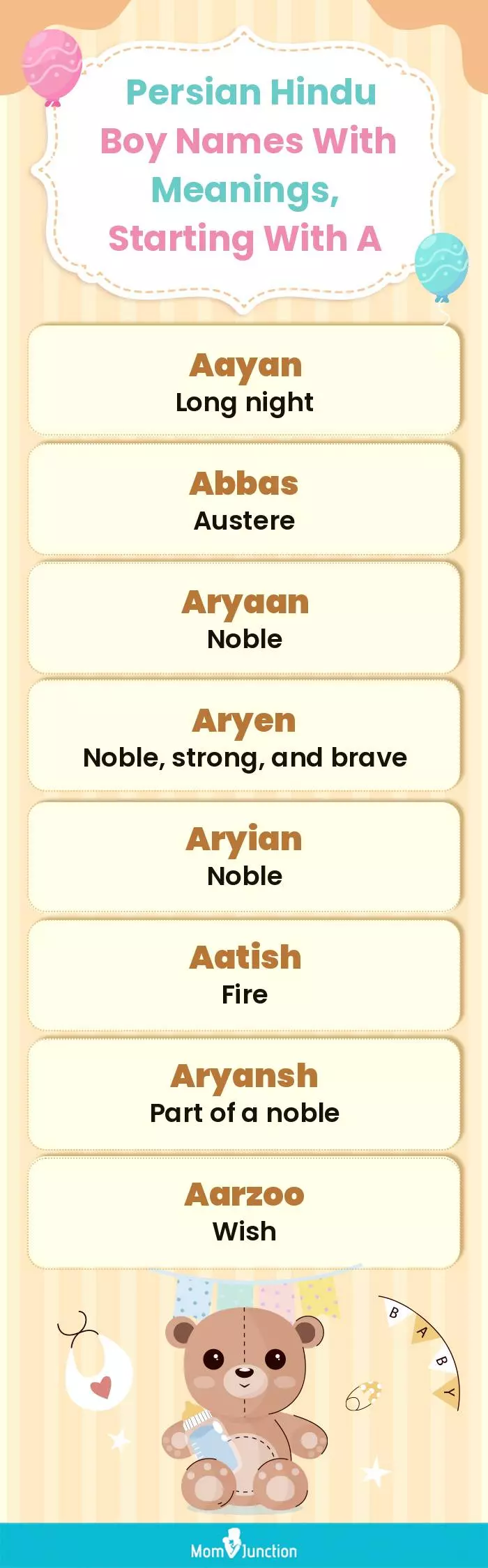 Persian Hindu Boy Names With Meanings, Starting With A

Aayan
Long night

Abbas
Austere

Aryaan
Noble

Aryen
Noble, strong, and brave

Aryian
Noble

Aatish
Fire

Aryansh
Part of a noble

Aarzoo
Wish

B A B Y

MomJunction