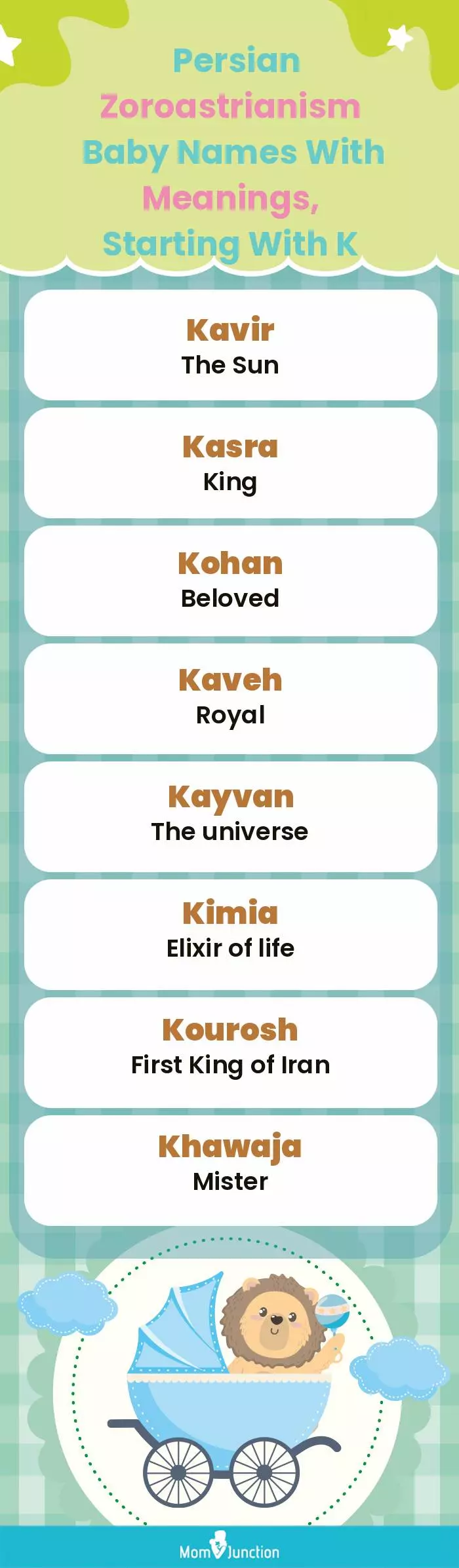 Persian Zoroastrianism Baby Names With Meanings, Starting With K

Kavir
The Sun

Kasra
King

Kohan
Beloved

Kaveh
Royal

Kayvan
The universe

Kimia
Elixir of life

Kourosh
First King of Iran

Khawaja
Mister

MomJunction