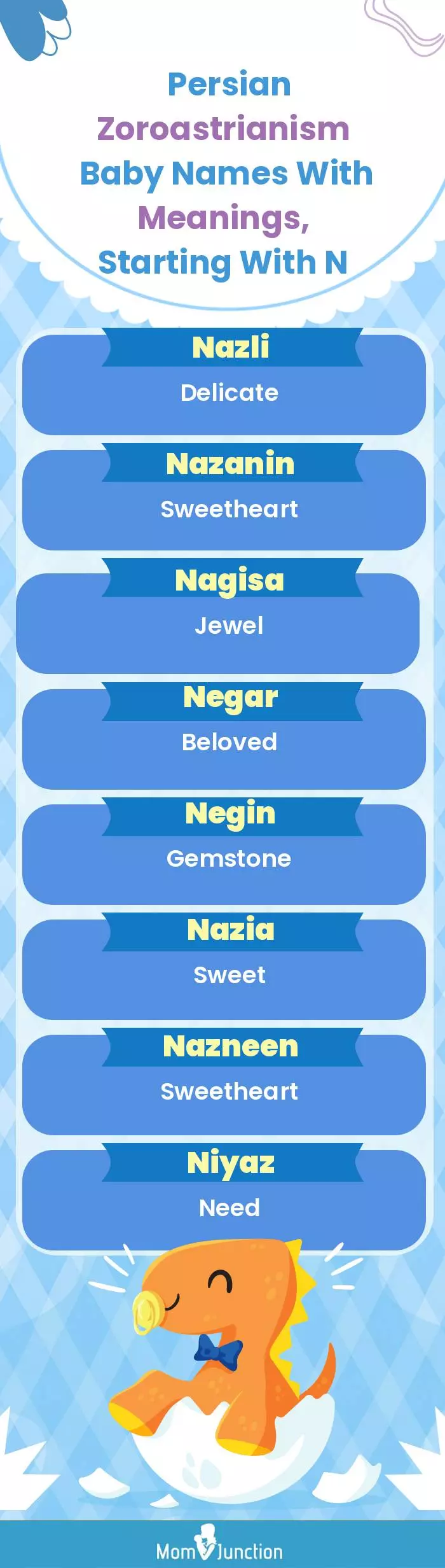 Persian Zoroastrianism Baby Names With Meanings, Starting With N

Nazli
Delicate

Nazanin
Sweetheart

Nagisa
Jewel

Negar
Beloved

Negin
Gemstone

Nazia
Sweet

Nazneen
Sweetheart

Niyaz
Need

MomJunction