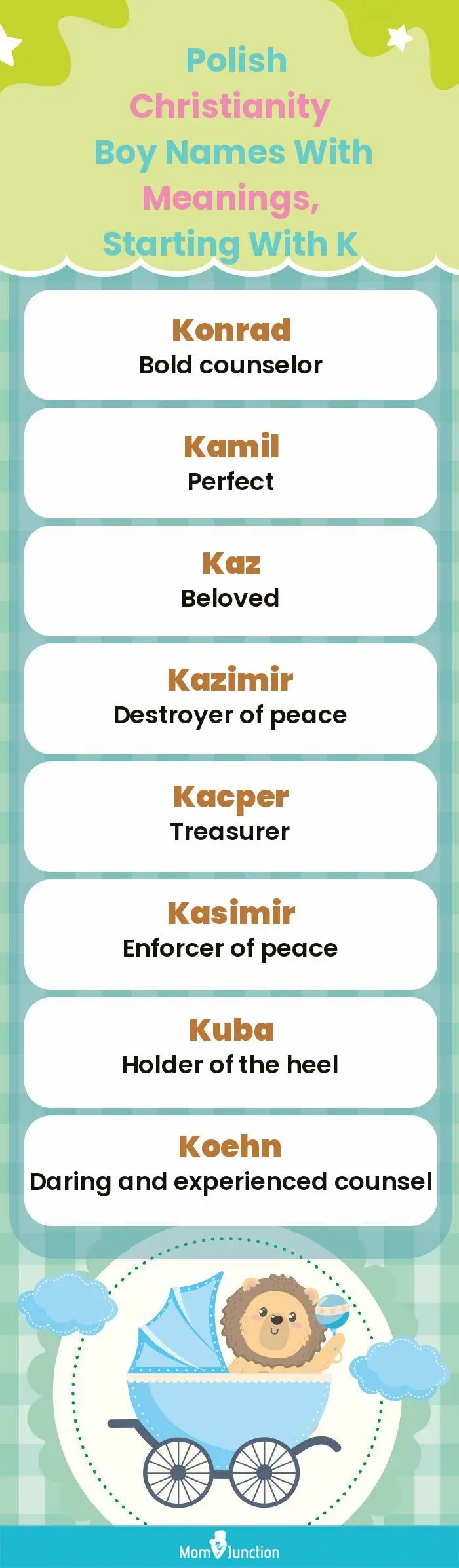 Polish Christianity Boy Names With Meanings, Starting With K

Konrad
Bold counselor

Kamil
Perfect

Kaz
Beloved

Kazimir
Destroyer of peace

Kacper
Treasurer

Kasimir
Enforcer of peace

Kuba
Holder of the heel

Koehn
Daring and experienced counsel

MomJunction