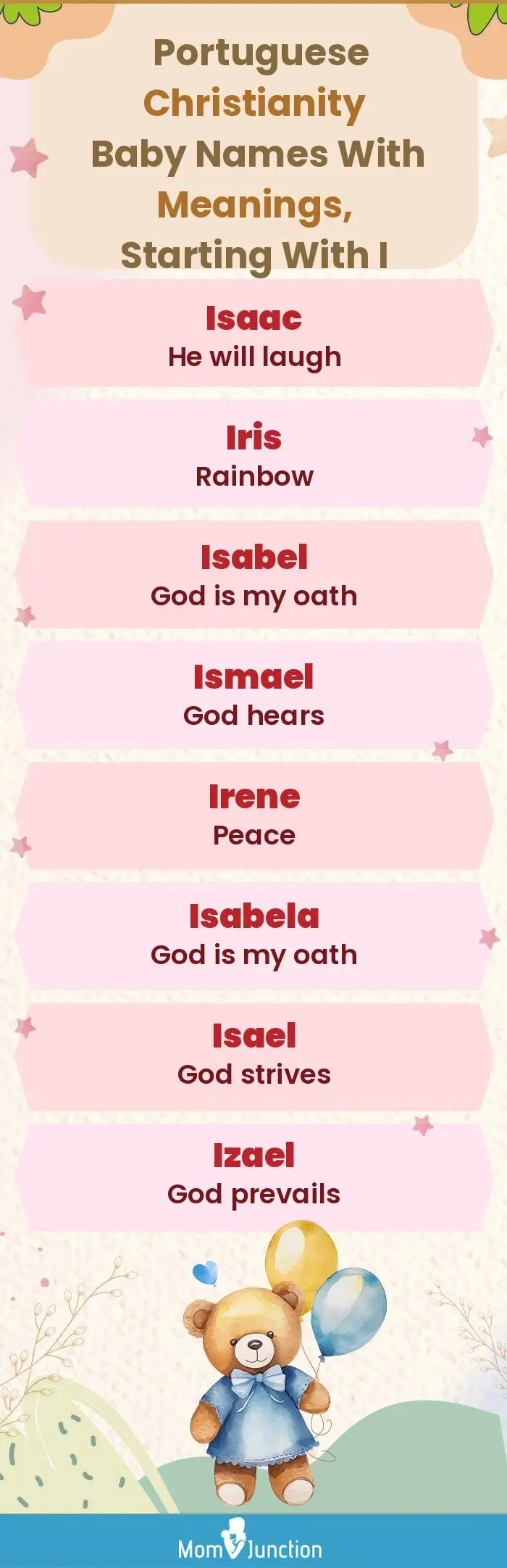 Portuguese Christianity Baby Names With Meanings, Starting With I

Isaac
He will laugh

Iris
Rainbow

Isabel
God is my oath

Ismael
God hears

Irene
Peace

Isabela
God is my oath

Isael
God strives

Izael
God prevails

MomJunction